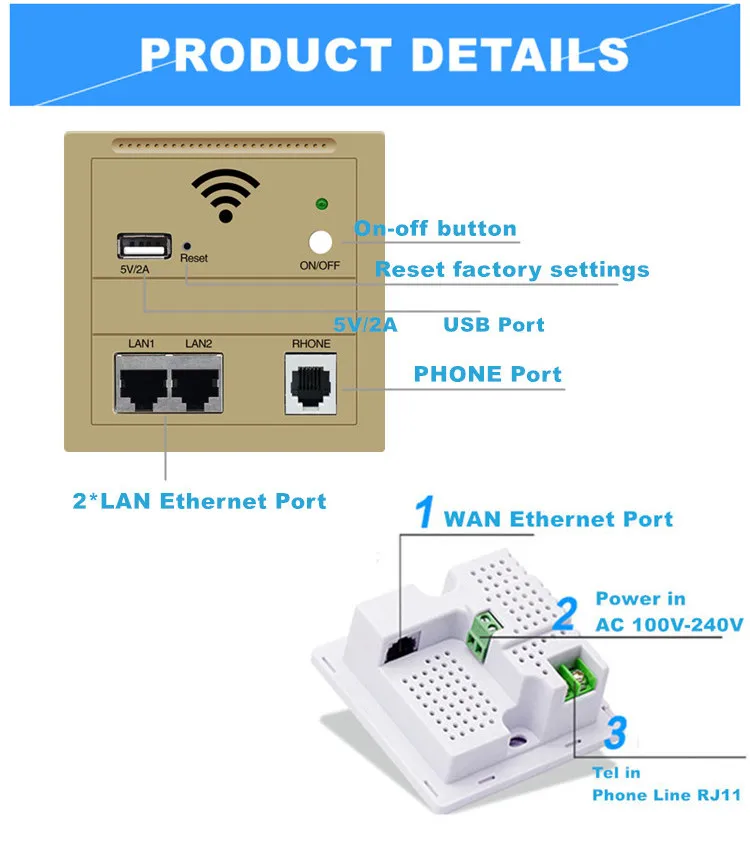 PRODUCT DETAILS

5V/2A
Reset
ON/OFF
On-off button
Reset factory settings
5V/2A USB Port
LAN1 LAN2
RHONE
PHONE Port

2*LAN Ethernet Port

1 WAN Ethernet Port

2 Power in
AC 100V-240V

3
Tel in
Phone Line RJ11