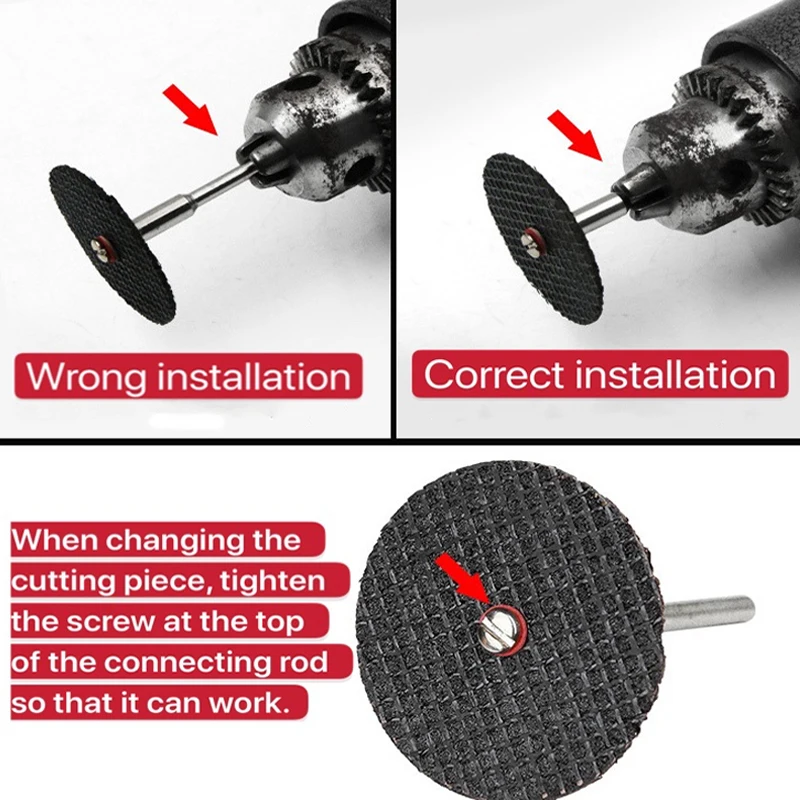 Wrong installation

Correct installation

When changing the cutting piece, tighten the screw at the top of the connecting rod so that it can work.