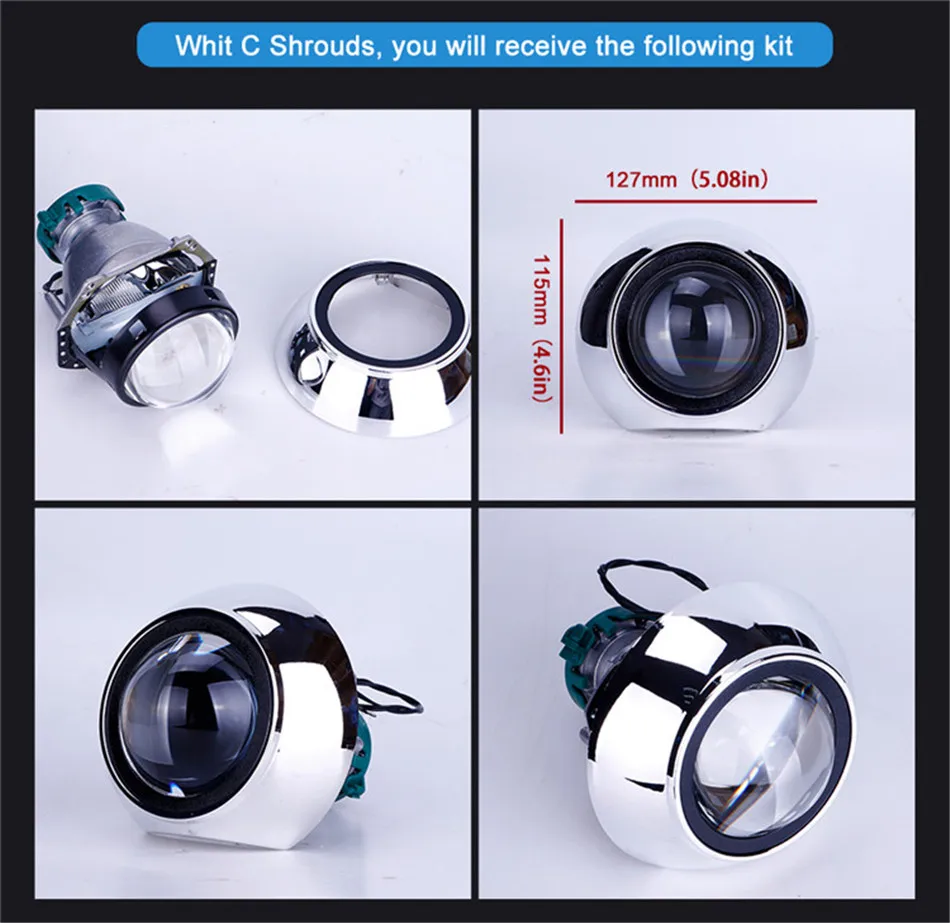 Whit C Shrouds, you will receive the following kit

127mm（5.08in）

115mm（4.6in）