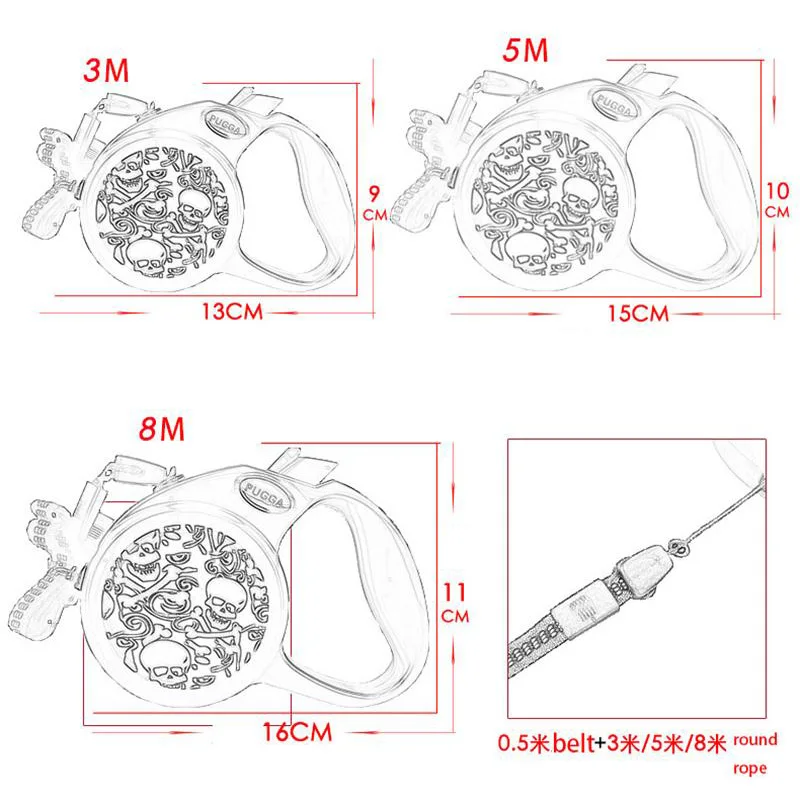 3M

PUGGA

9
CM

13CM

5M

PUGGA

10
CM

15CM

8M

PUGGA

11
CM

16CM

0.5米belt+3米/5米/8米 round rope