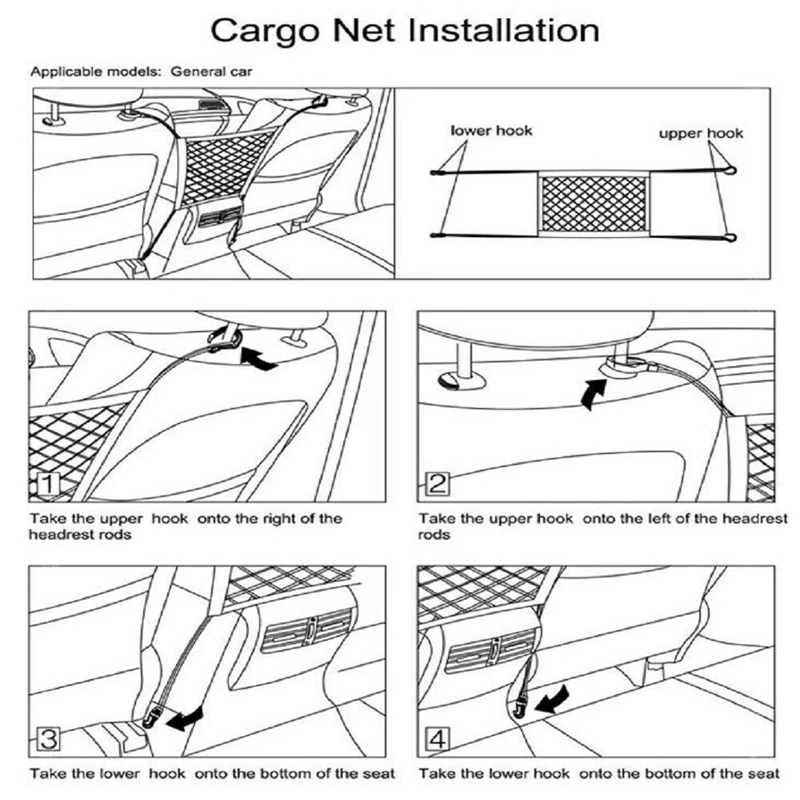 Cargo Net Installation

Applicable models: General car

lower hook

upper hook

1

Take the upper hook onto the right of the headrest rods

2

Take the upper hook onto the left of the headrest rods

3

Take the lower hook onto the bottom of the seat

4

Take the lower hook onto the bottom of the seat