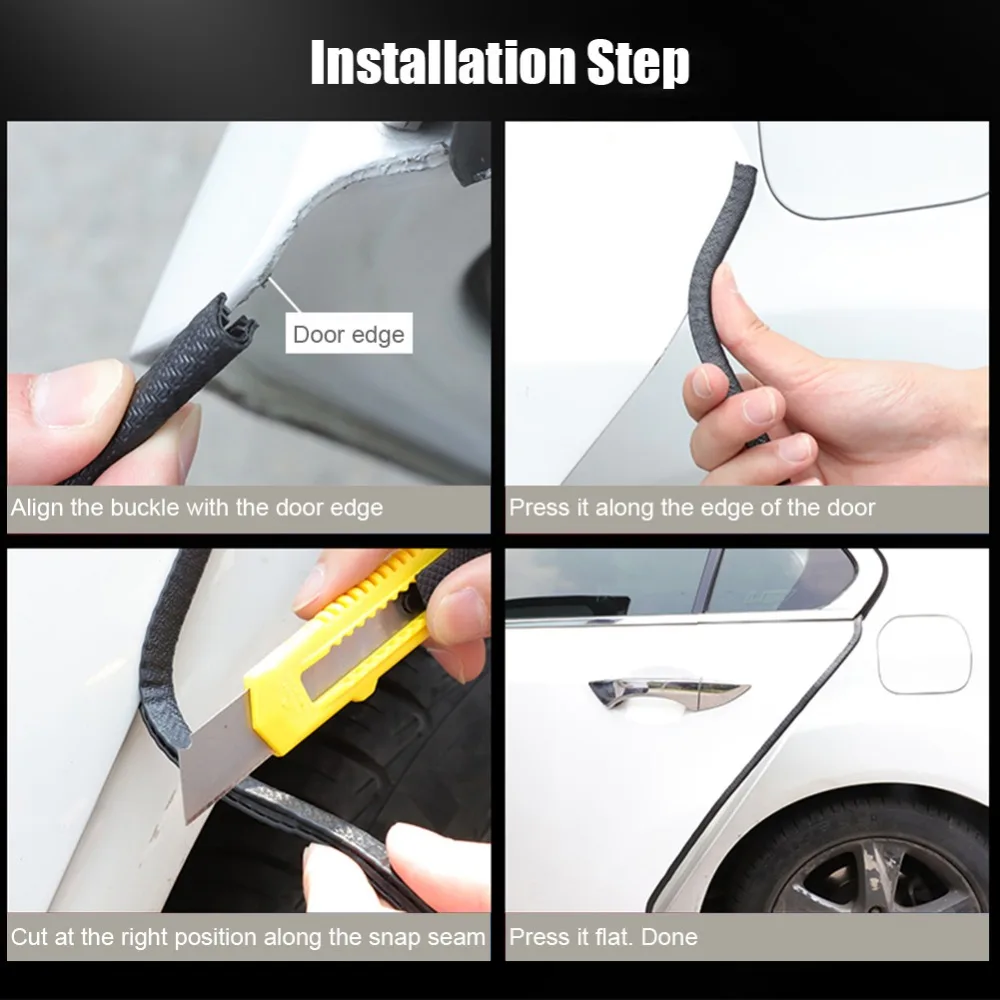 Installation Step

Door edge

Align the buckle with the door edge

Press it along the edge of the door

Cut at the right position along the snap seam

Press it flat. Done