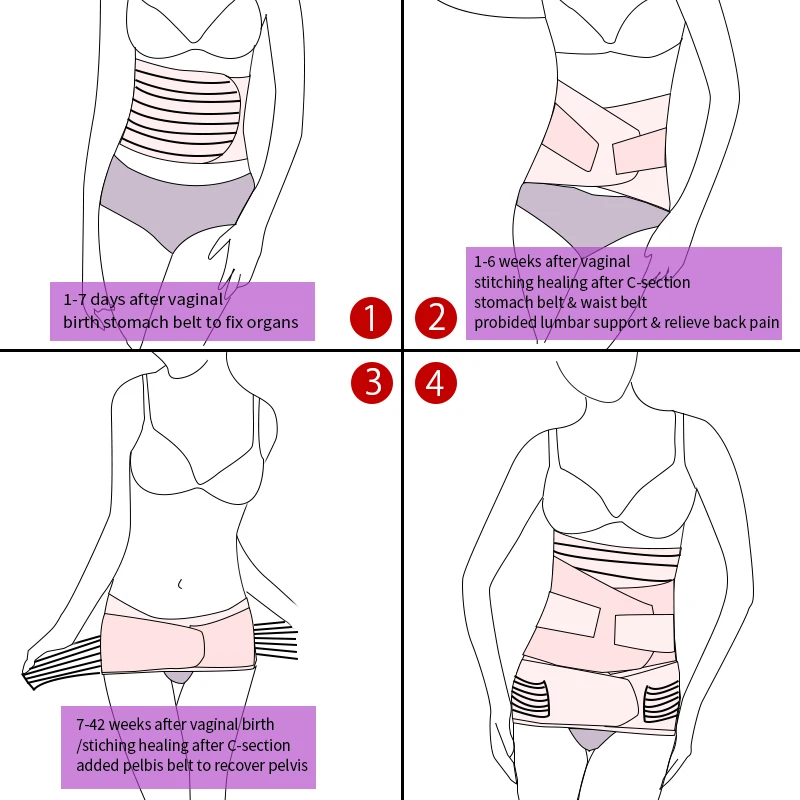 1-7 days after vaginal
birth stomach belt to fix organs

1

2

1-6 weeks after vaginal
stitching healing after C-section
stomach belt & waist belt
probided lumbar support & relieve back pain

3

4

7-42 weeks after vaginal birth
/stiching healing after C-section
added pelbis belt to recover pelvis