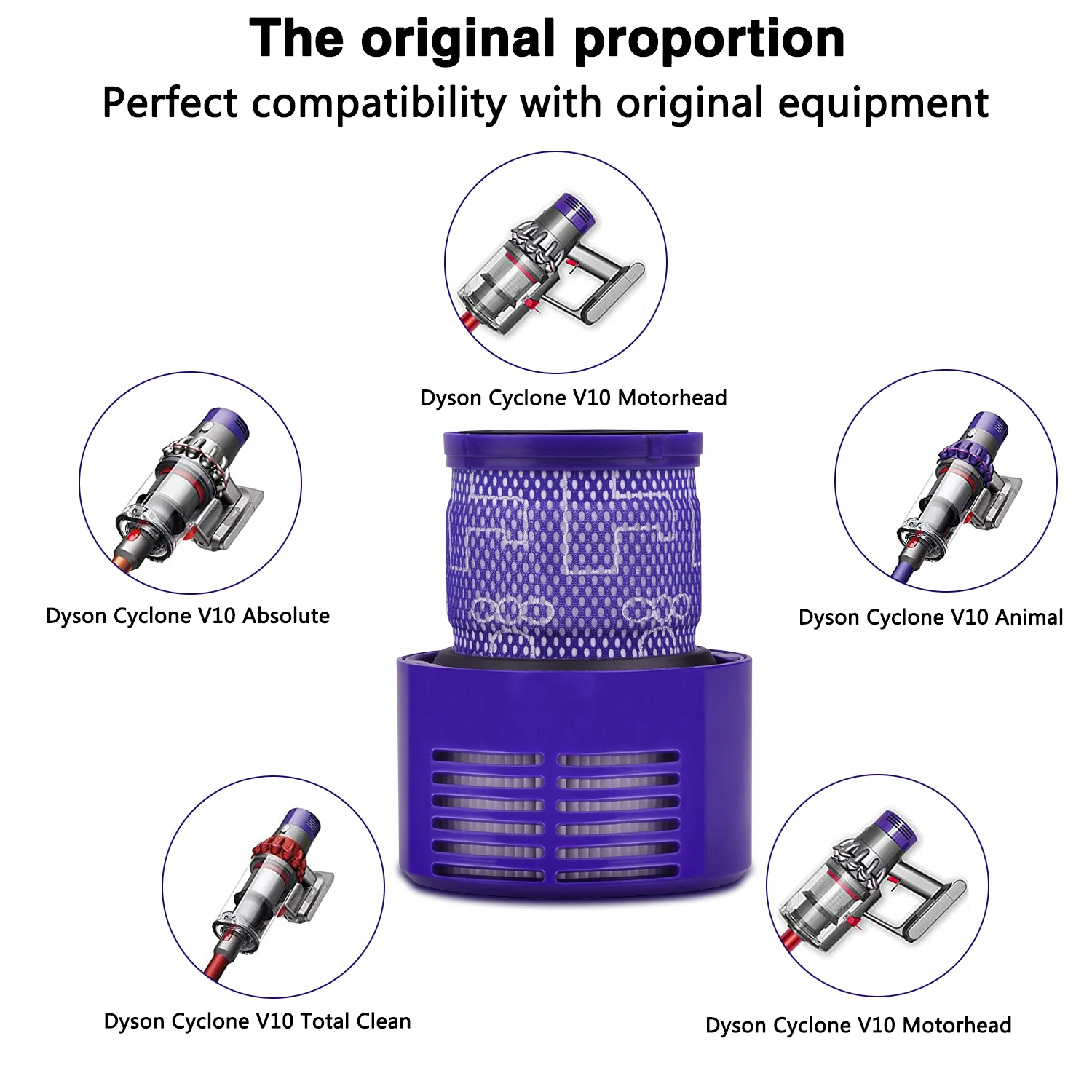 The original proportion
Perfect compatibility with original equipment

Dyson Cyclone V10 Motorhead

Dyson Cyclone V10 Absolute

Dyson Cyclone V10 Animal

Dyson Cyclone V10 Total Clean

Dyson Cyclone V10 Motorhead