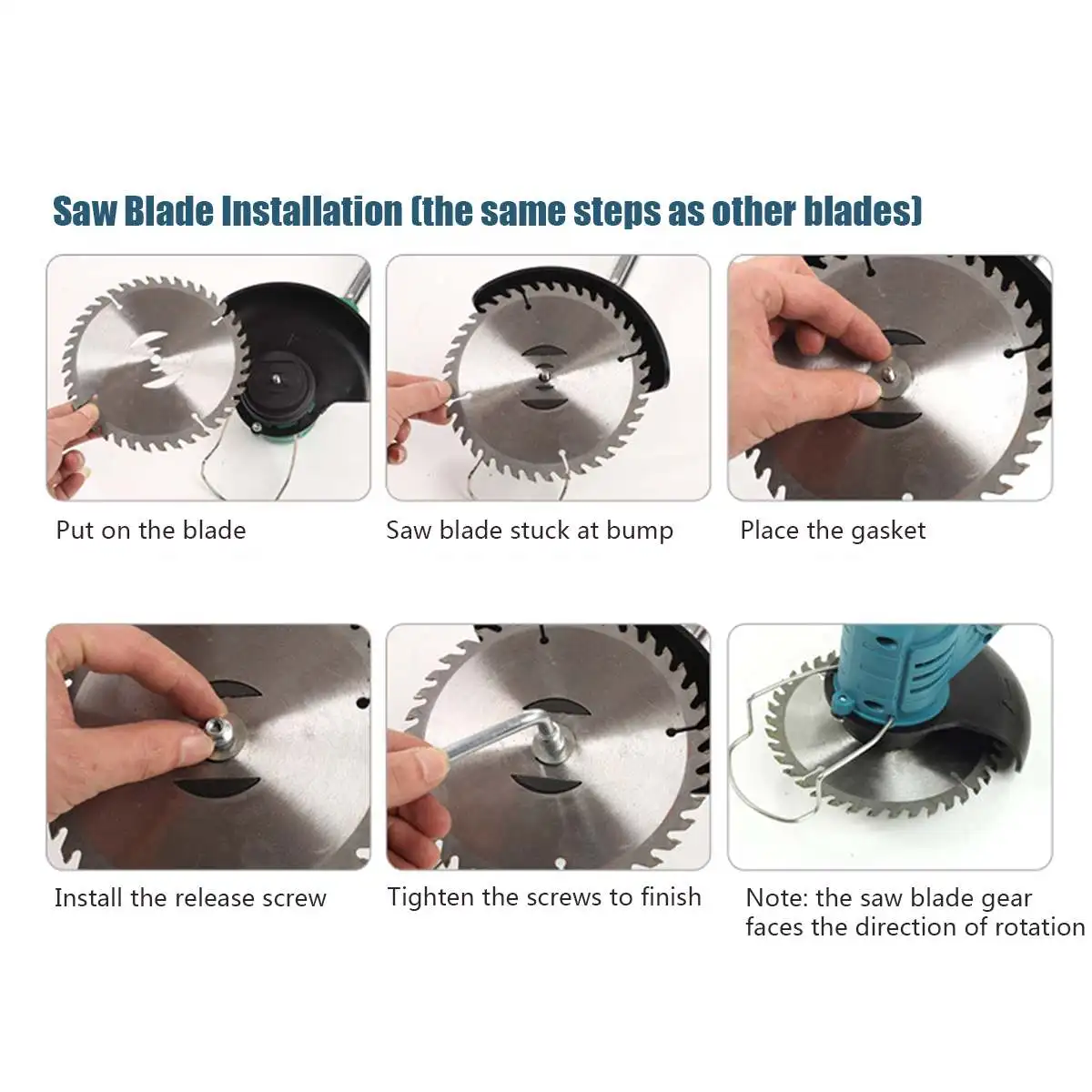 Saw Blade Installation (the same steps as other blades)

Put on the blade

Saw blade stuck at bump

Place the gasket

Install the release screw

Tighten the screws to finish

Note: the saw blade gear faces the direction of rotation