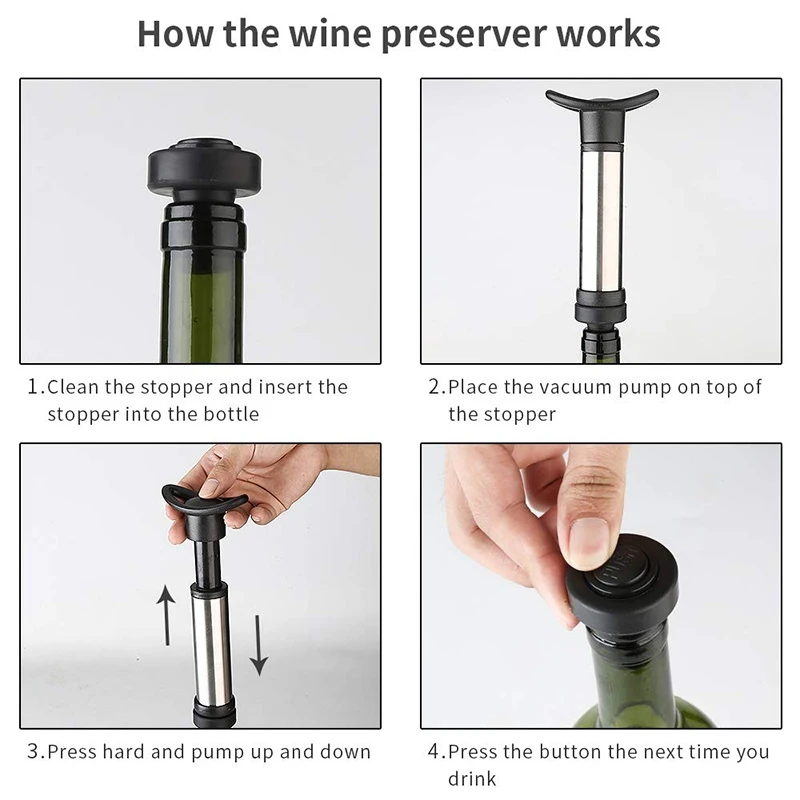 How the wine preserver works

1.Clean the stopper and insert the stopper into the bottle

2.Place the vacuum pump on top of the stopper

3.Press hard and pump up and down

4.Press the button the next time you drink