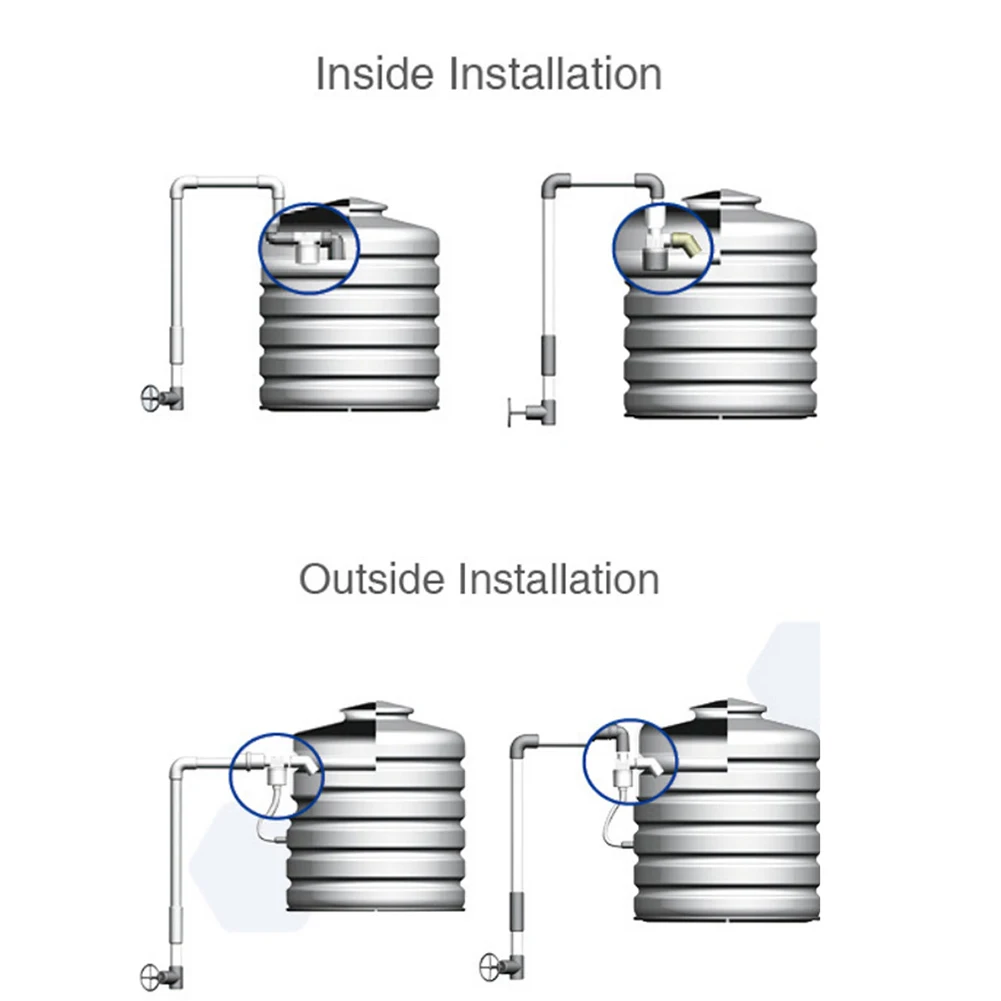 Inside Installation

Outside Installation