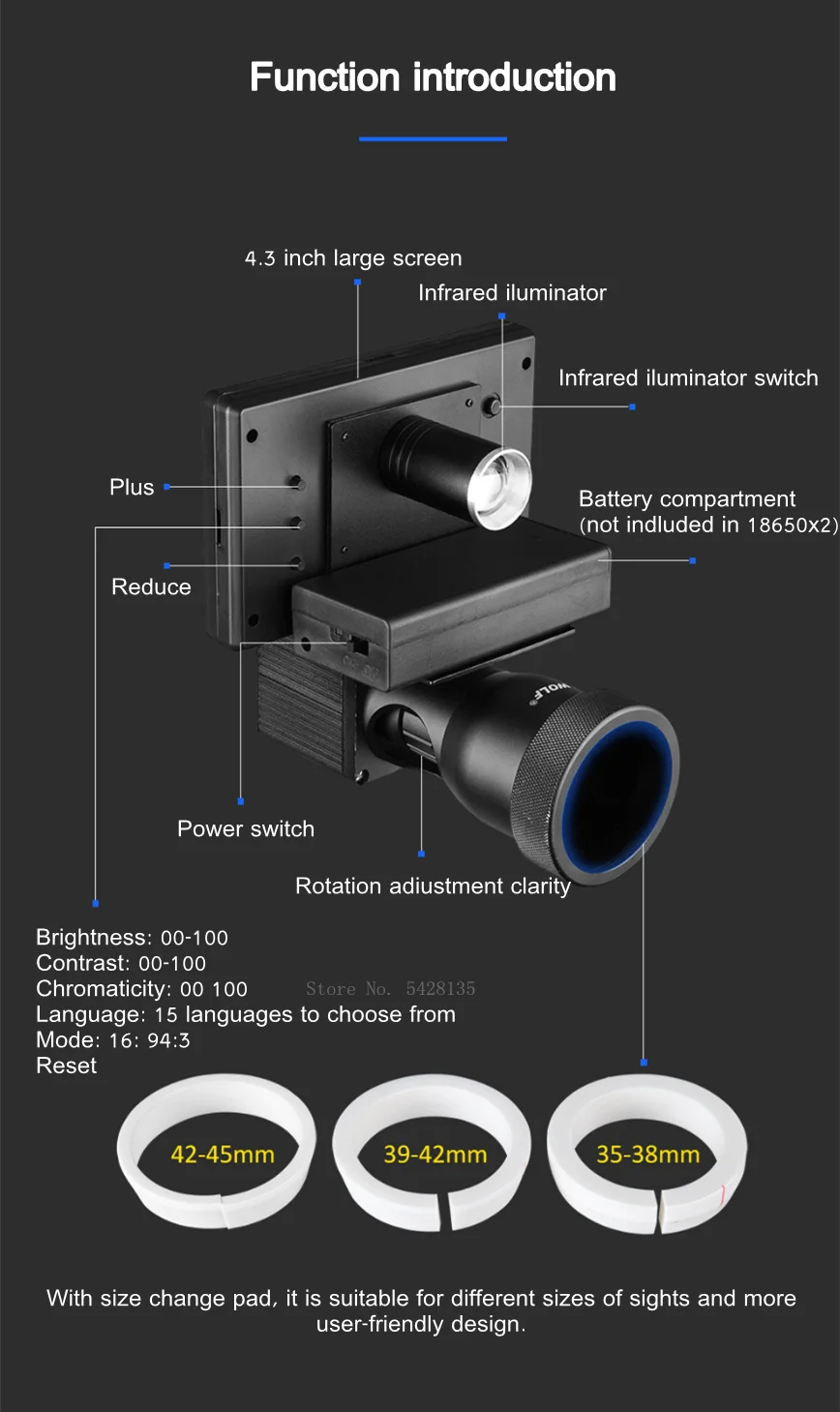 Function introduction

4.3 inch large screen

Infrared iluminator

Infrared iluminator switch

Plus

Battery compartment
(not indluded in 18650x2)

Reduce

WOLF

Power switch

Rotation adiustment clarity

Brightness: 00-100
Contrast: 00-100
Chromaticity: 00 100
Language: 15 languages to choose from
Mode: 16: 94:3
Reset

Store No. 5428135

42-45mm

39-42mm

35-38mm

With size change pad, it is suitable for different sizes of sights and more user-friendly design.