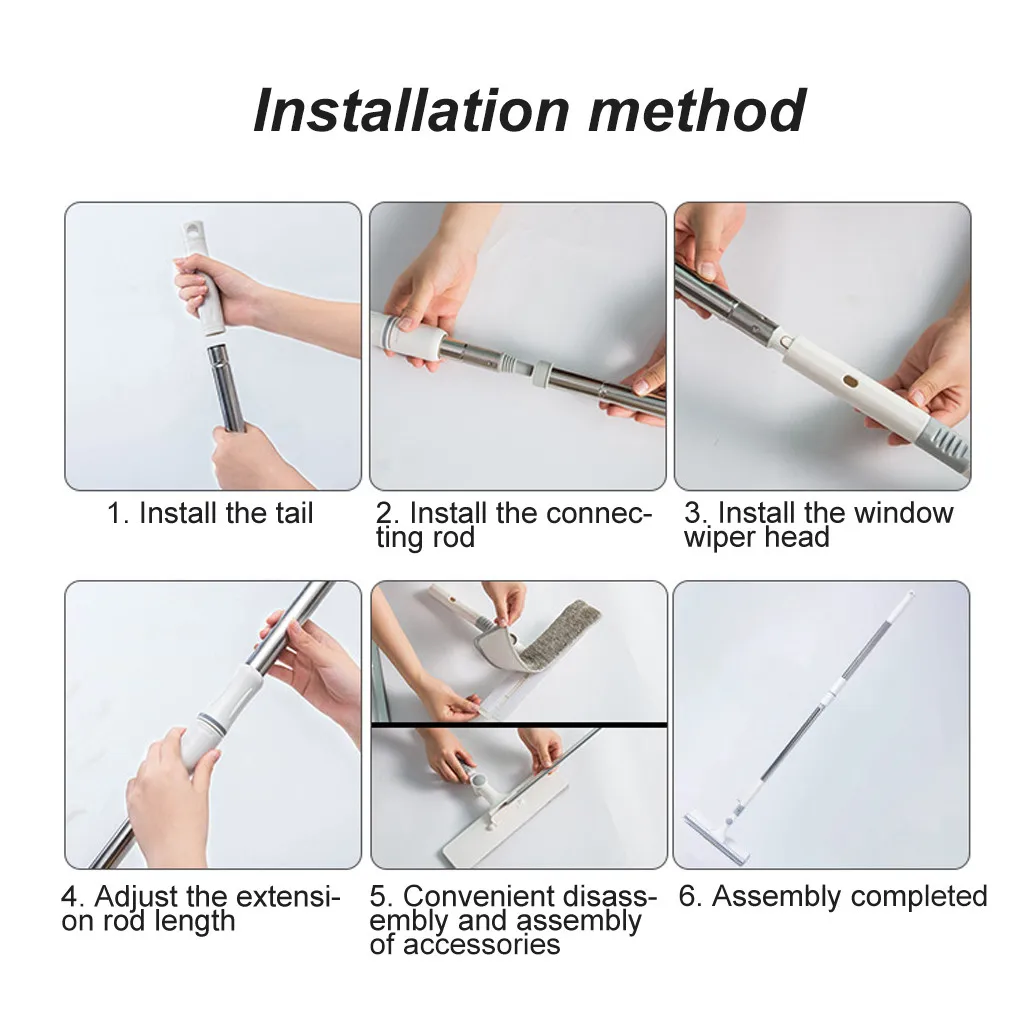 Installation method

1. Install the tail

2. Install the connecting rod

3. Install the window wiper head

4. Adjust the extension rod length

5. Convenient disassembly and assembly of accessories

6. Assembly completed