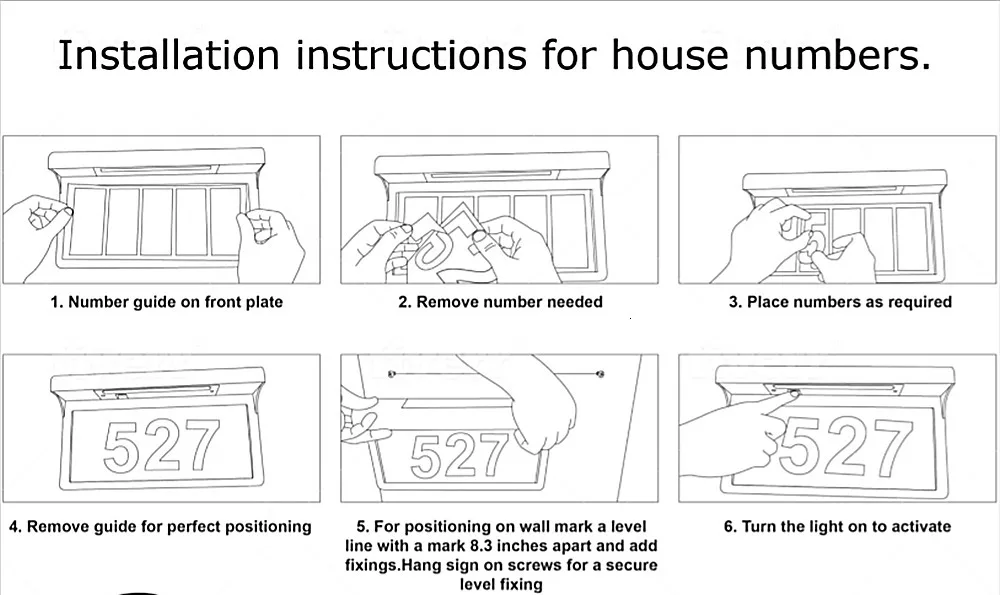 Installation instructions for house numbers.

1. Number guide on front plate

2. Remove number needed

3. Place numbers as required

527

4. Remove guide for perfect positioning

527

5. For positioning on wall mark a level line with a mark 8.3 inches apart and add fixings.Hang sign on screws for a secure level fixing

527

6. Turn the light on to activate