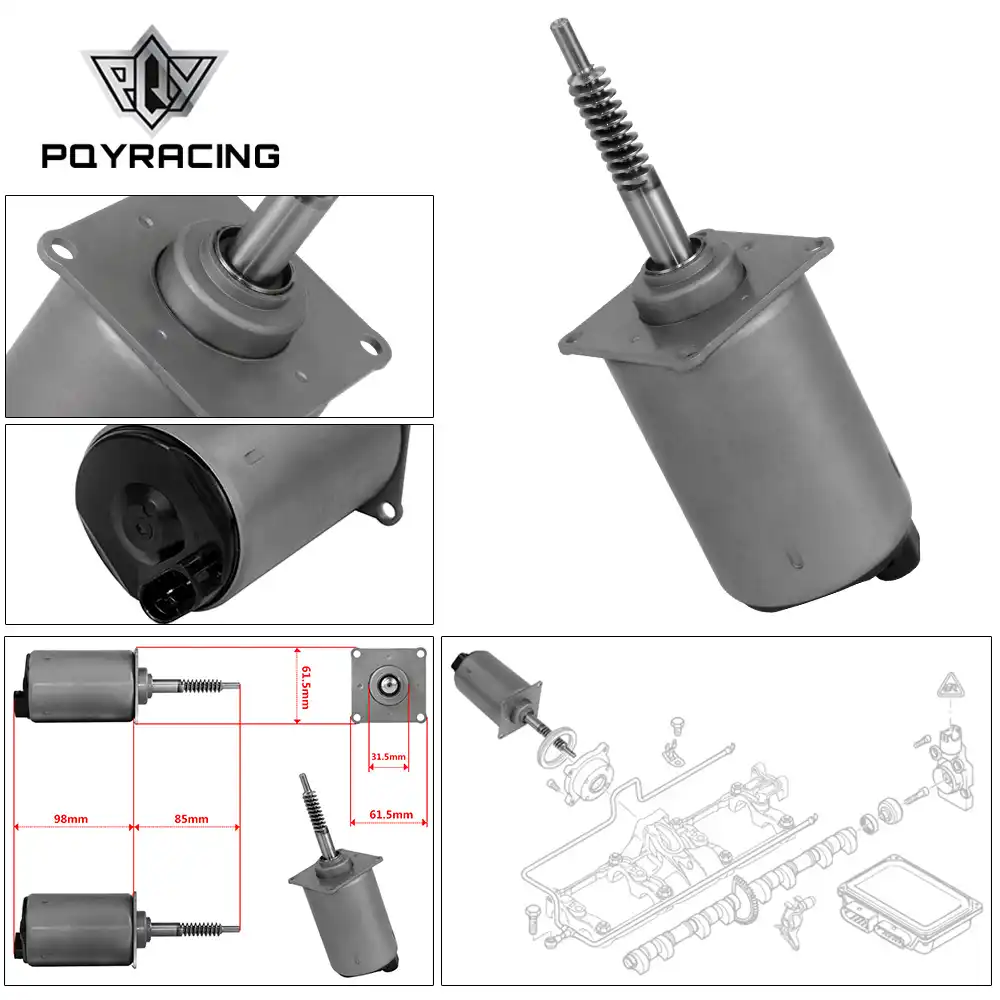 PQY
PQYRACING

61.5mm
31.5mm
98mm
85mm
61.5mm