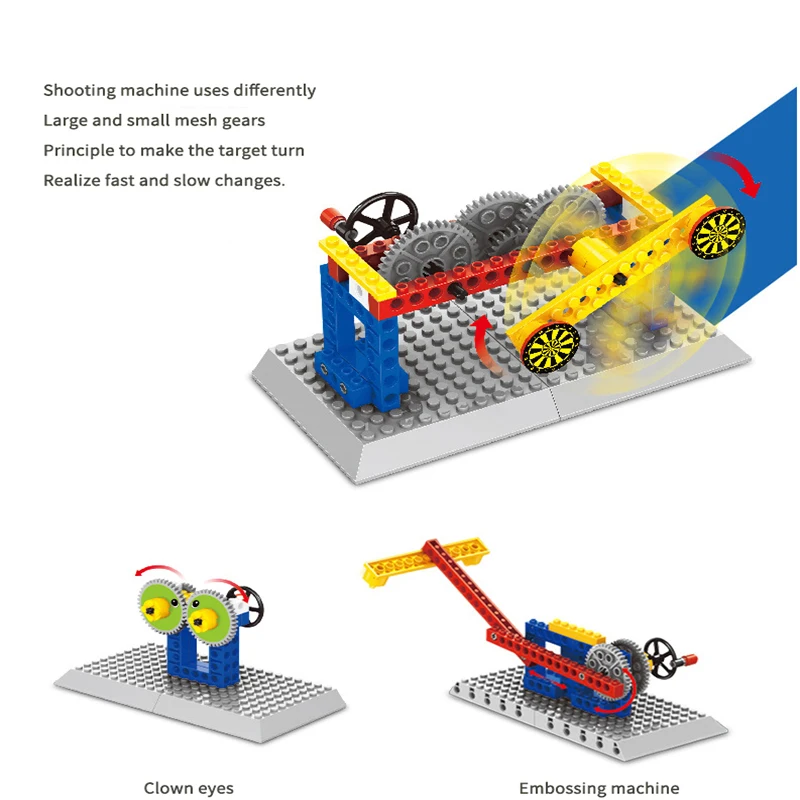 Shooting machine uses differently
Large and small mesh gears
Principle to make the target turn
Realize fast and slow changes.

Clown eyes

Embossing machine