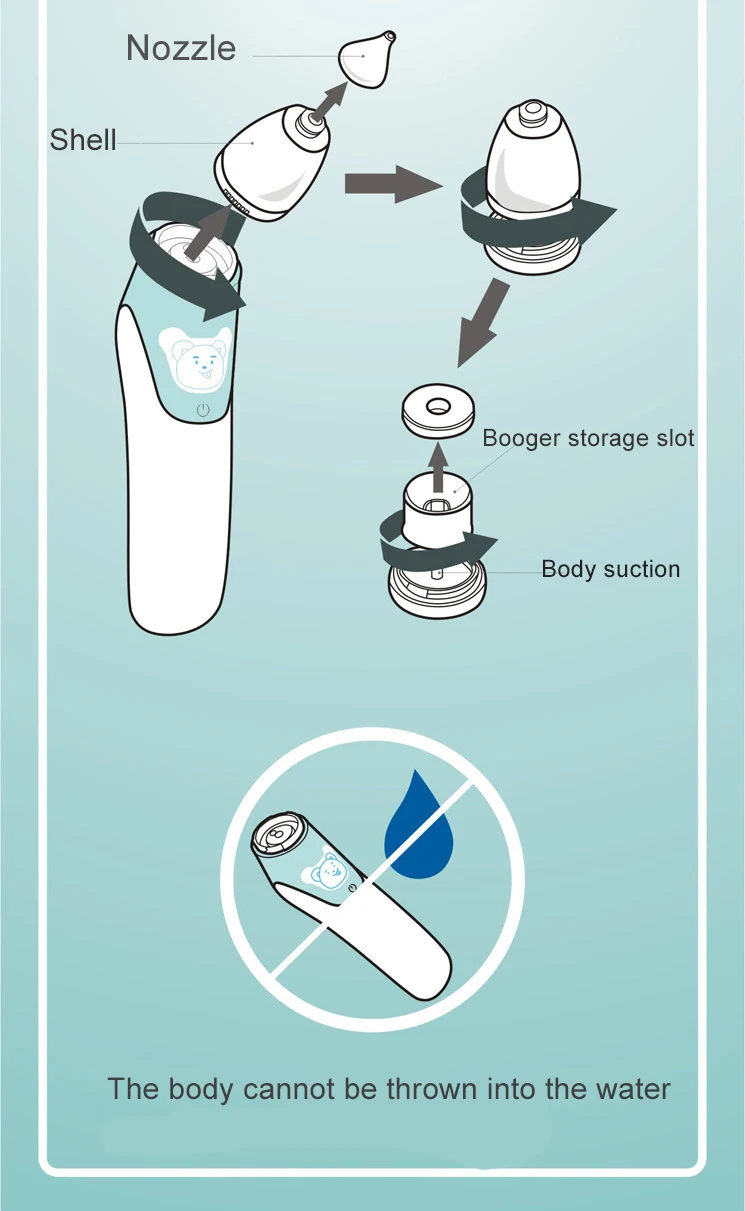 Nozzle

Shell

Booger storage slot

Body suction

The body cannot be thrown into the water