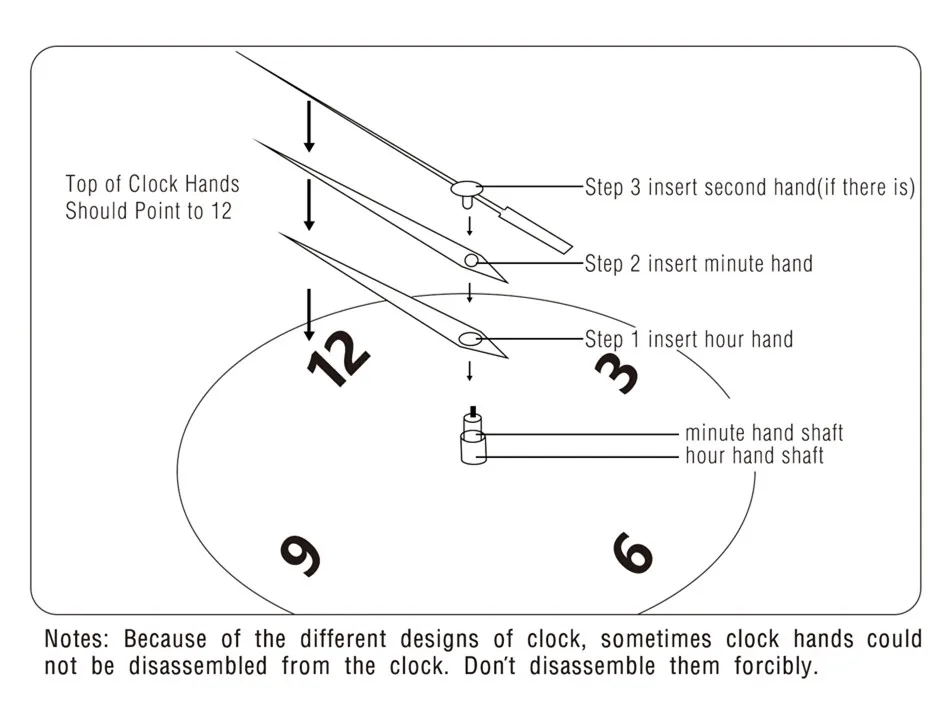 Top of Clock Hands Should Point to 12

Step 3 insert second hand(if there is)

Step 2 insert minute hand

Step 1 insert hour hand

12

3

minute hand shaft

hour hand shaft

9

6

Notes: Because of the different designs of clock, sometimes clock hands could not be disassembled from the clock. Don't disassemble them forcibly.