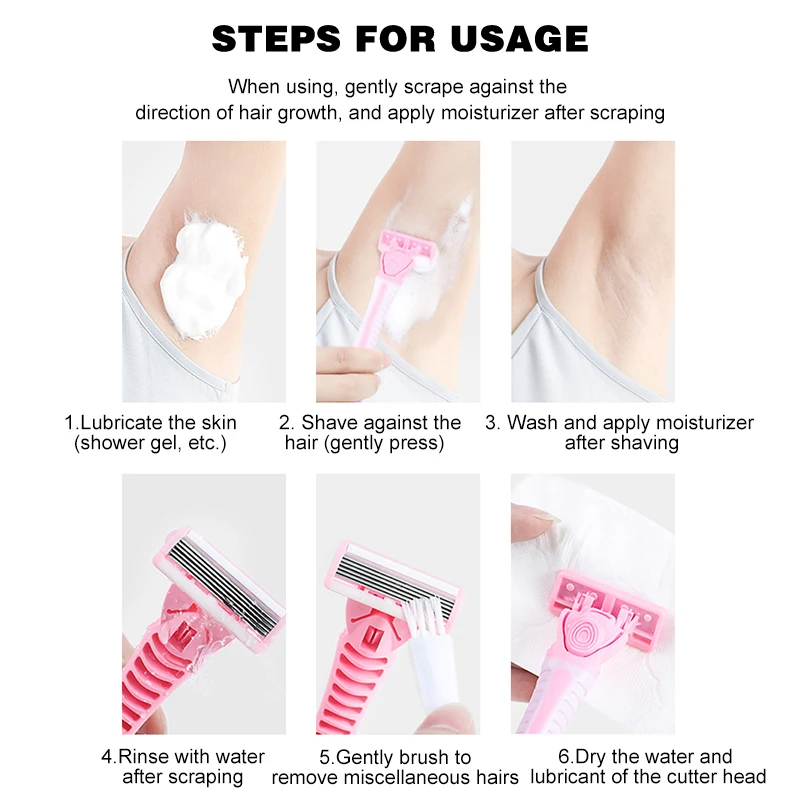 STEPS FOR USAGE

When using, gently scrape against the direction of hair growth, and apply moisturizer after scraping

1.Lubricate the skin (shower gel, etc.)

2. Shave against the hair (gently press)

3. Wash and apply moisturizer after shaving

4.Rinse with water after scraping

5.Gently brush to remove miscellaneous hairs

6.Dry the water and lubricant of the cutter head