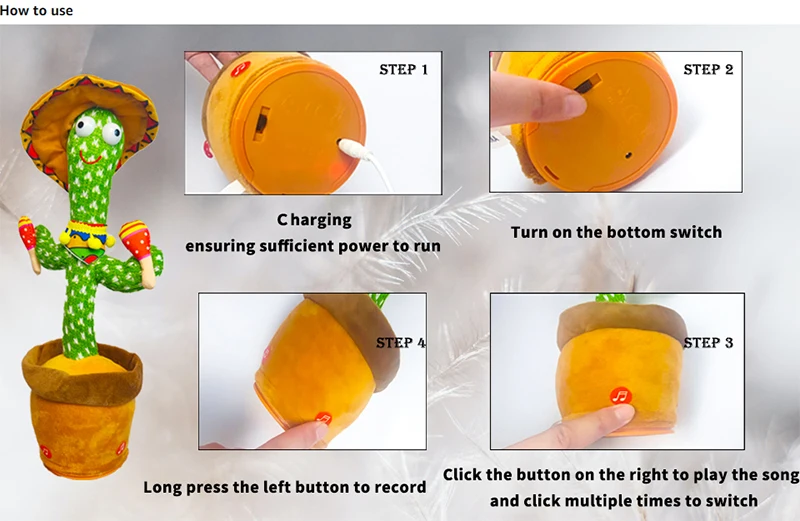 How to use

STEP 1

Charging
ensuring sufficient power to run

STEP 2

Turn on the bottom switch

STEP 4

Long press the left button to record

STEP 3

Click the button on the right to play the song
and click multiple times to switch