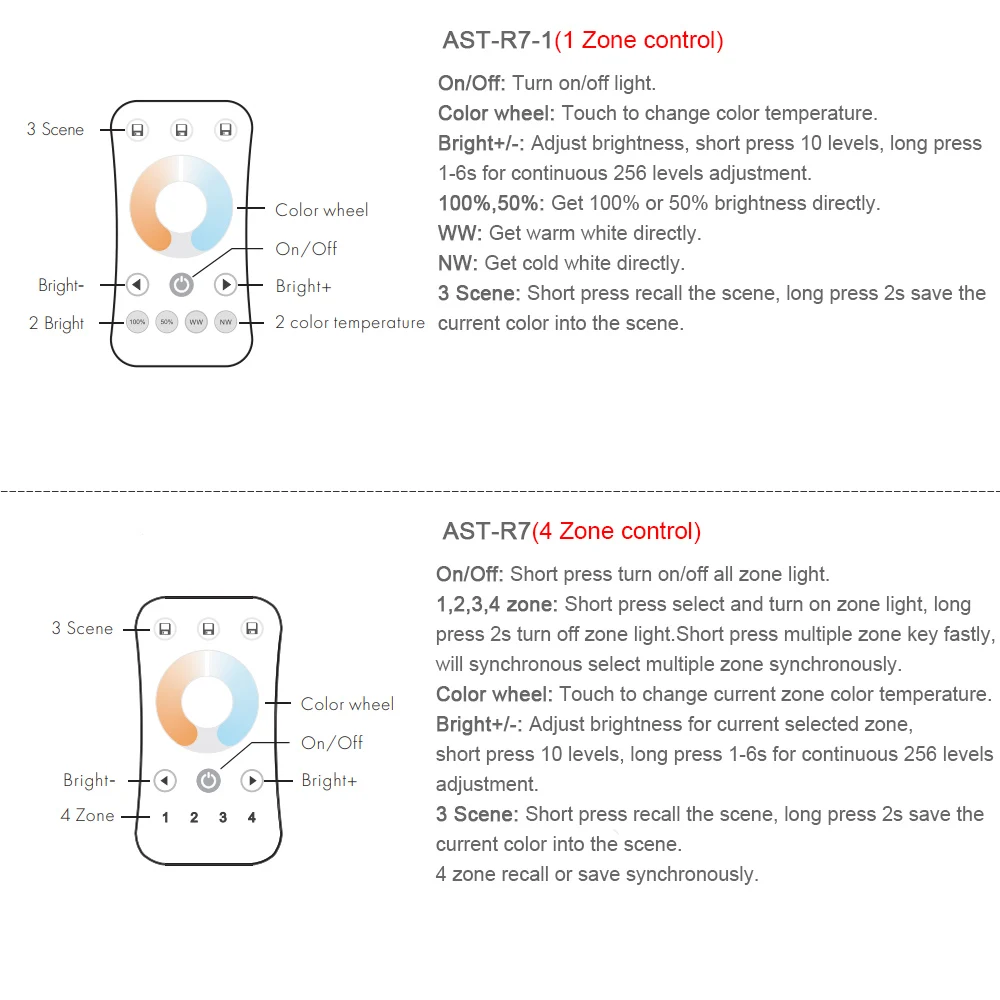 3 Scene

Color wheel

On/Off

Bright-

Bright+

2 Bright

100%

50%

WW

NW

2 color temperature

AST-R7-1(1 Zone control)

On/Off: Turn on/off light.
Color wheel: Touch to change color temperature.
Bright+/-: Adjust brightness, short press 10 levels, long press 1-6s for continuous 256 levels adjustment.
100%,50%: Get 100% or 50% brightness directly.
WW: Get warm white directly.
NW: Get cold white directly.
3 Scene: Short press recall the scene, long press 2s save the current color into the scene.

3 Scene

Color wheel

On/Off

Bright-

Bright+

4 Zone

1 2 3 4

AST-R7(4 Zone control)

On/Off: Short press turn on/off all zone light.
1,2,3,4 zone: Short press select and turn on zone light, long press 2s turn off zone light.Short press multiple zone key fastly, will synchronous select multiple zone synchronously.
Color wheel: Touch to change current zone color temperature.
Bright+/-: Adjust brightness for current selected zone, short press 10 levels, long press 1-6s for continuous 256 levels adjustment.
3 Scene: Short press recall the scene, long press 2s save the current color into the scene.
4 zone recall or save synchronously.