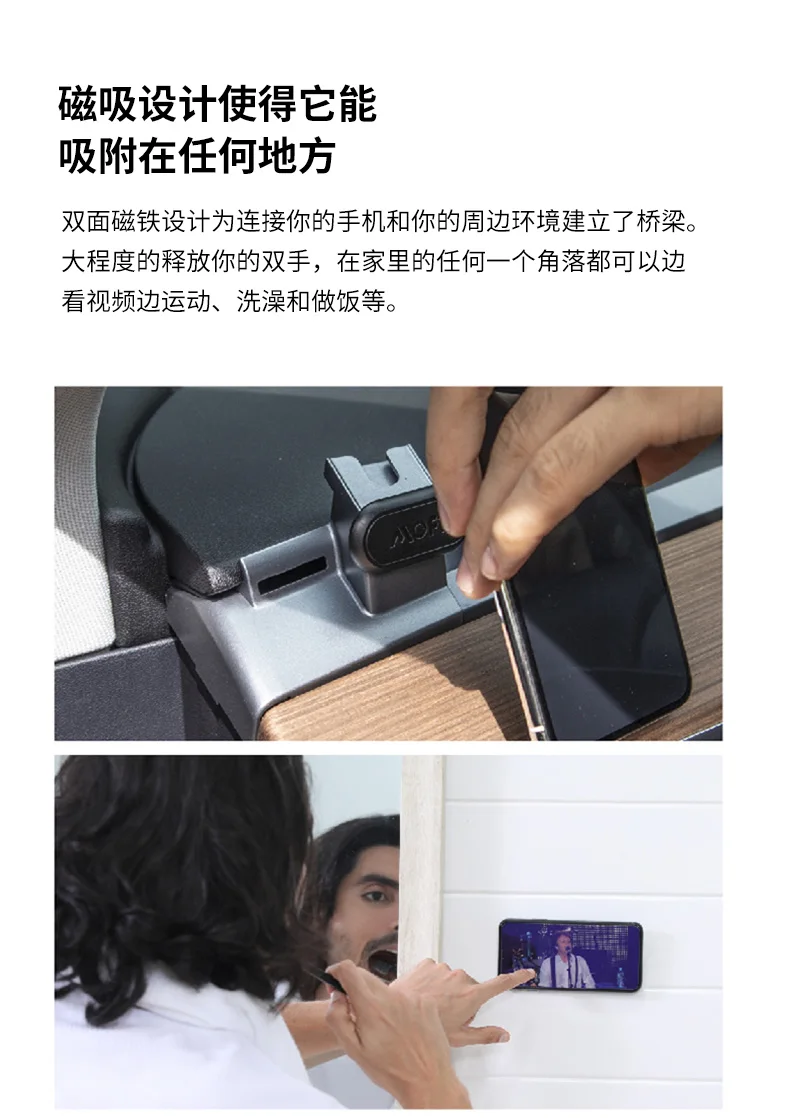 磁吸设计使得它能
吸附在任何地方

双面磁铁设计为连接你的手机和你的周边环境建立了桥梁。大程度的释放你的双手，在家里的任何一个角落都可以边看视频边运动、洗澡和做饭等。

MOFT