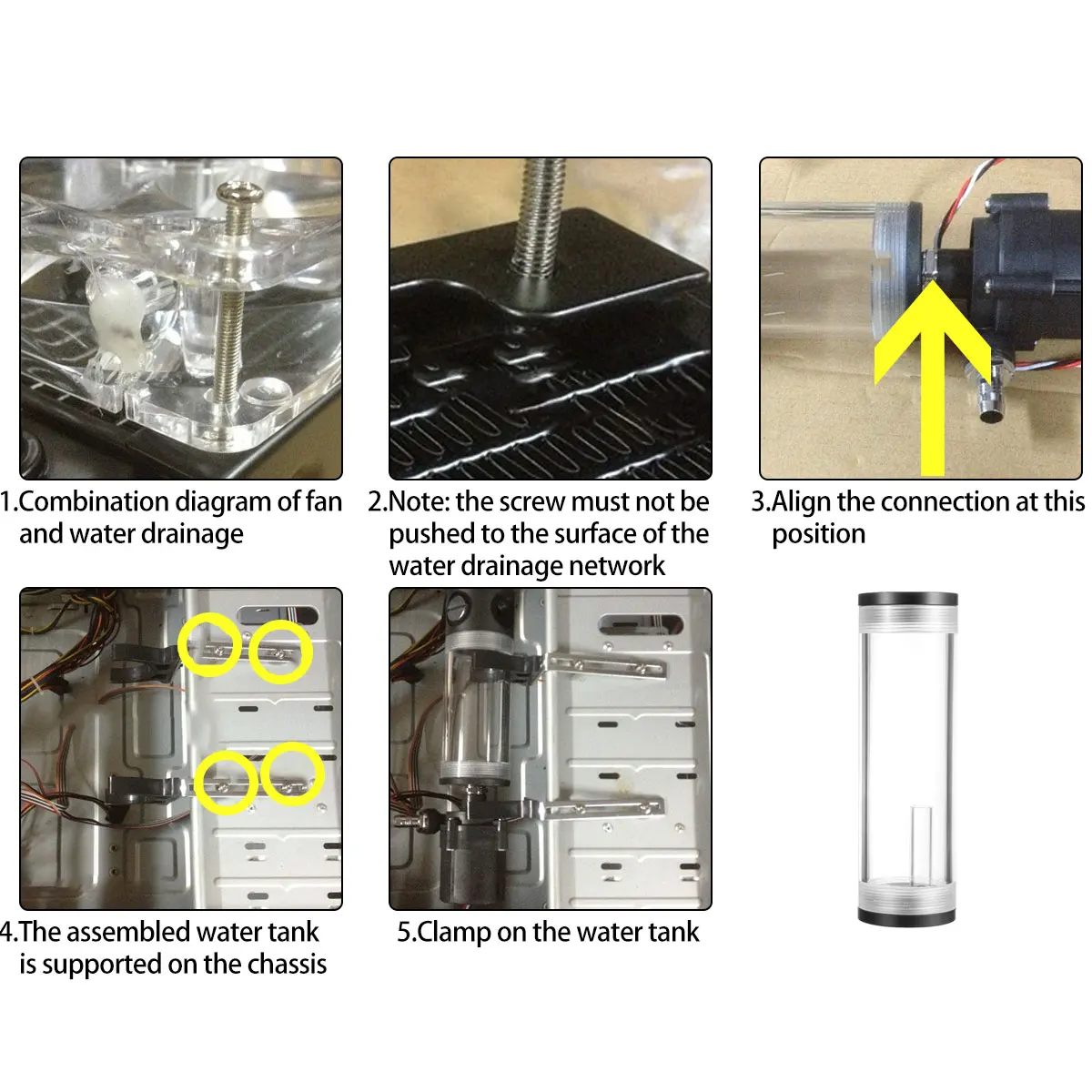 1.Combination diagram of fan and water drainage

2.Note: the screw must not be pushed to the surface of the water drainage network

3.Align the connection at this position

4.The assembled water tank is supported on the chassis

5.Clamp on the water tank