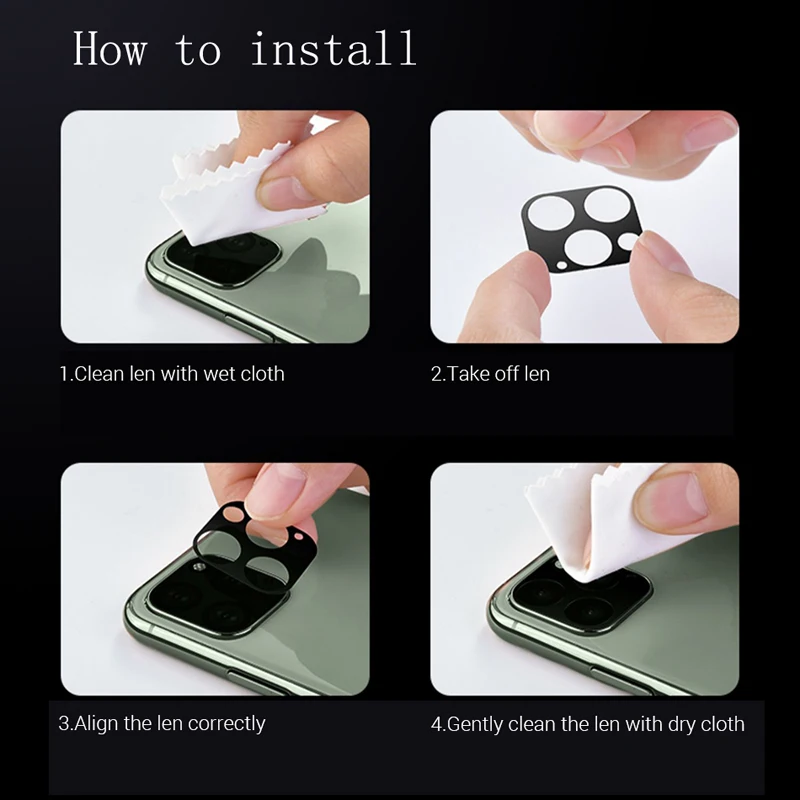 How to install

1.Clean len with wet cloth

2.Take off len

3.Align the len correctly

4.Gently clean the len with dry cloth