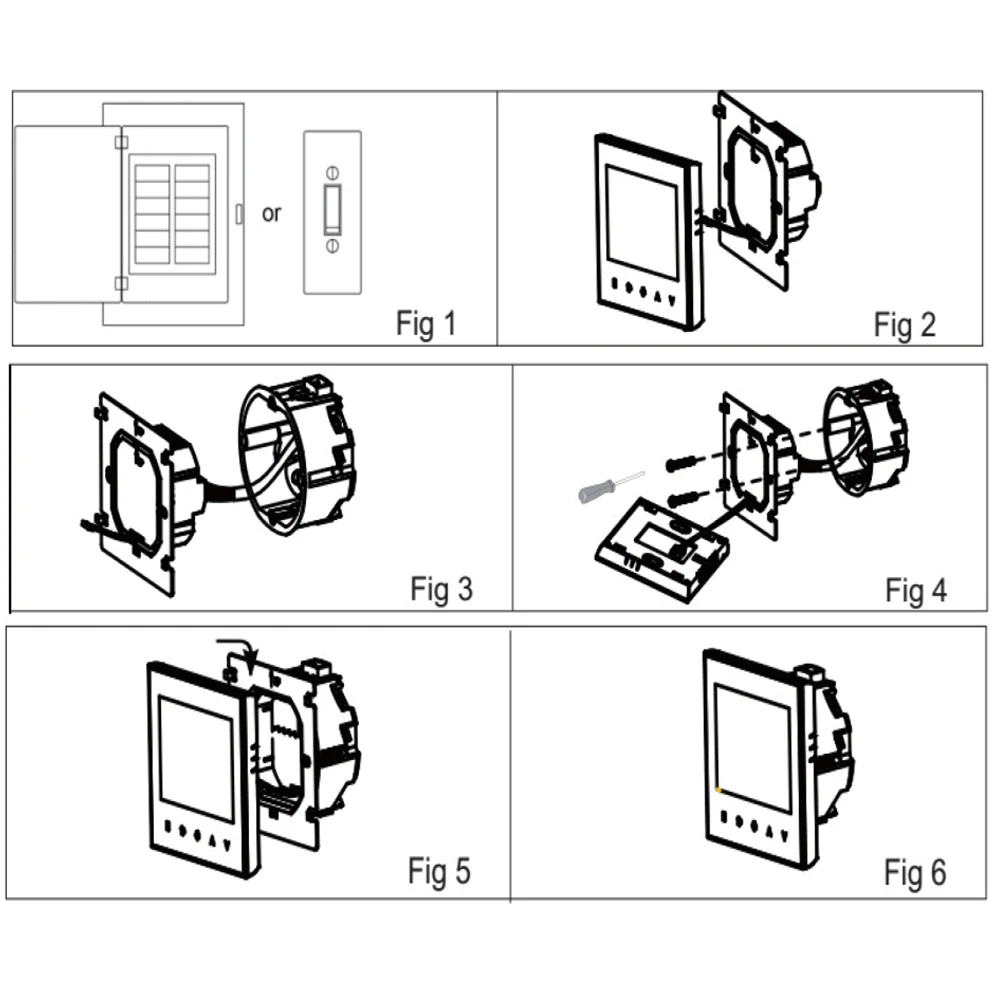 or

Fig 1

Fig 2

Fig 3

Fig 4

Fig 5

Fig 6