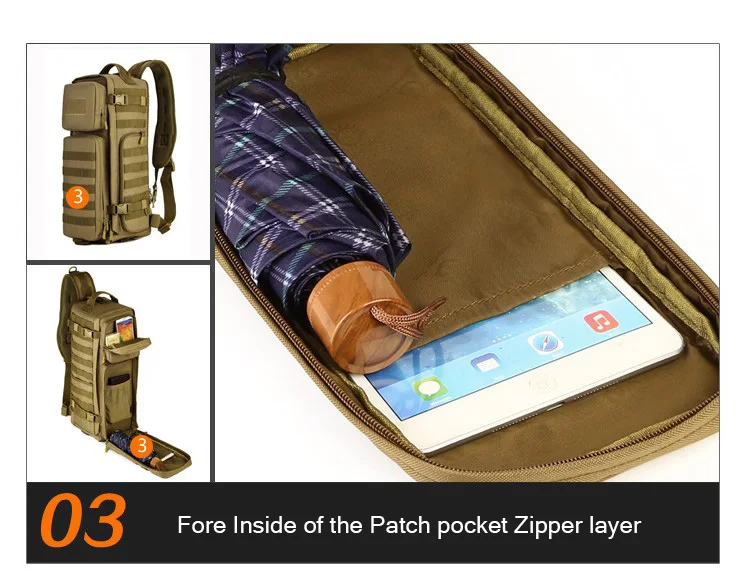 3

3

03 Fore Inside of the Patch pocket Zipper layer