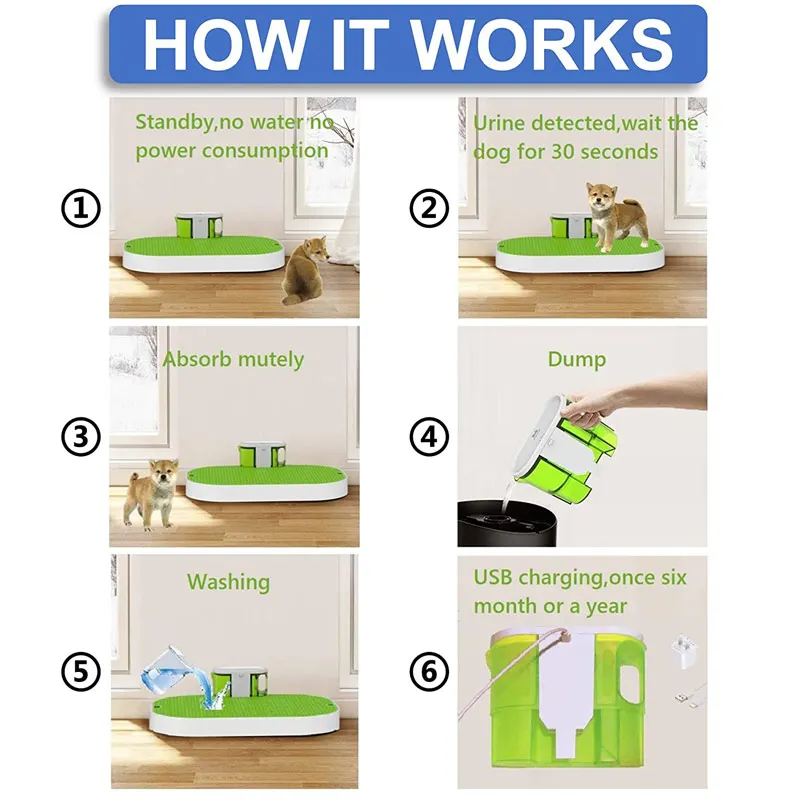 HOW IT WORKS

① Standby,no water no power consumption

② Urine detected,wait the dog for 30 seconds

③ Absorb mutely

④ Dump

⑤ Washing

⑥ USB charging,once six month or a year