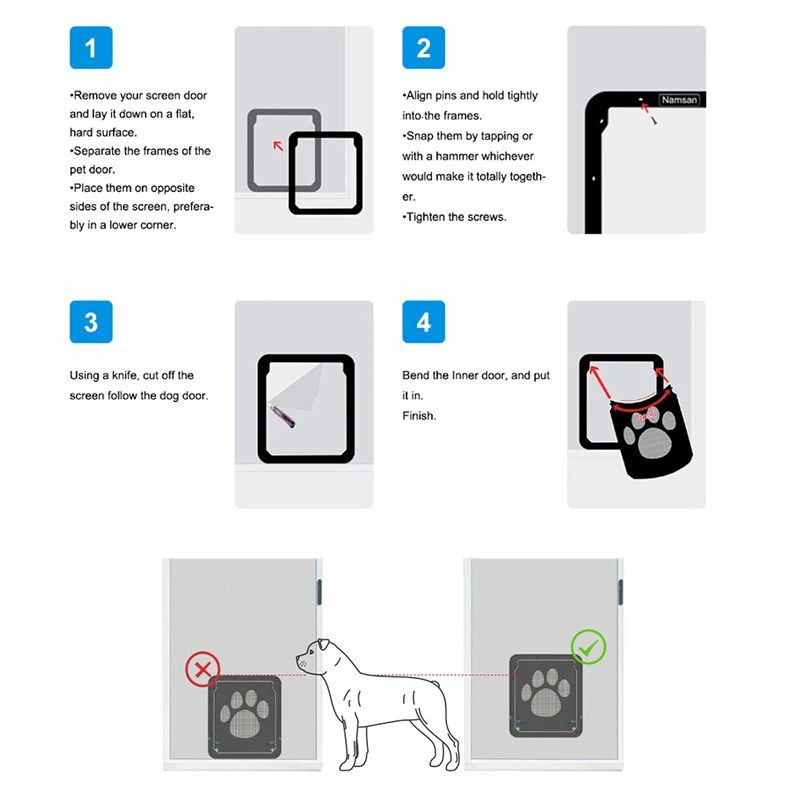 1

•Remove your screen door and lay it down on a flat, hard surface.
•Separate the frames of the pet door.
•Place them on opposite sides of the screen, preferably in a lower corner.

2

•Align pins and hold tightly into the frames.
•Snap them by tapping or with a hammer whichever would make it totally together.
•Tighten the screws.

Namsan

3

Using a knife, cut off the screen follow the dog door.

4

Bend the Inner door, and put it in.
Finish.

Bend