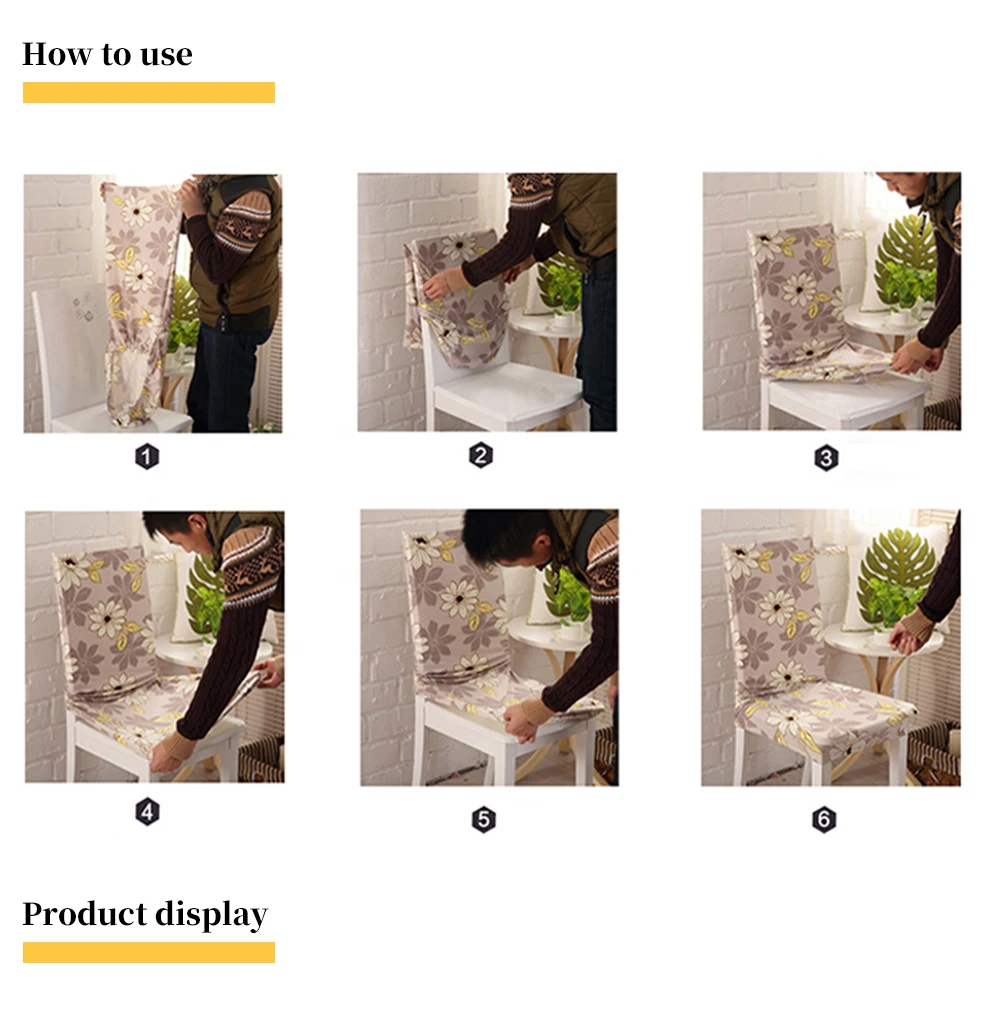 How to use

1

2

3

4

5

6

Product display