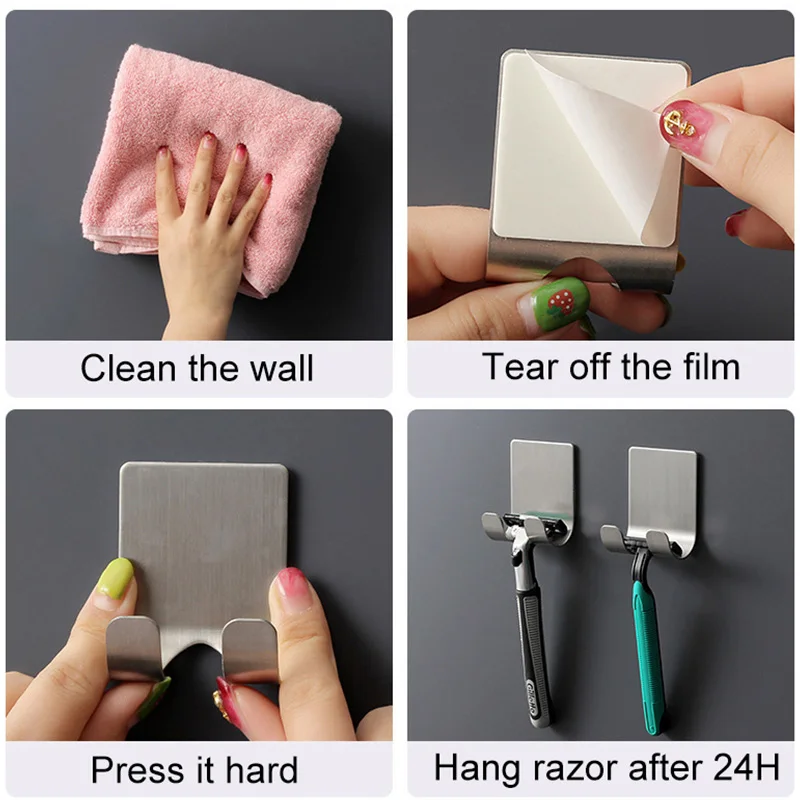 Clean the wall

Tear off the film

Press it hard

Gillette

Hang razor after 24H