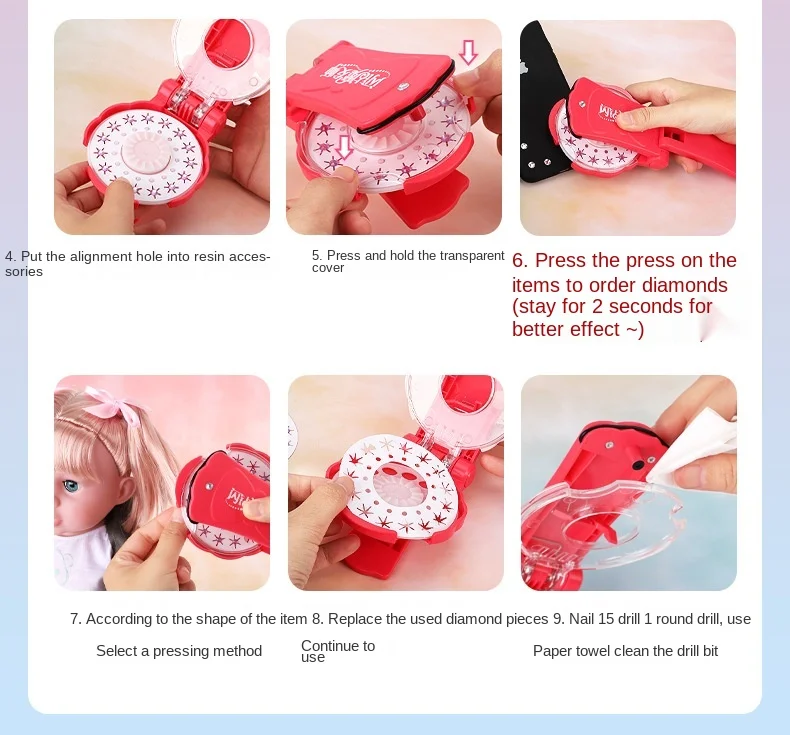 4. Put the alignment hole into resin accessories

5. Press and hold the transparent cover

6. Press the press on the items to order diamonds (stay for 2 seconds for better effect ~)

7. According to the shape of the item 8. Replace the used diamond pieces 9. Nail 15 drill 1 round drill, use

Select a pressing method

Continue to use

Paper towel clean the drill bit