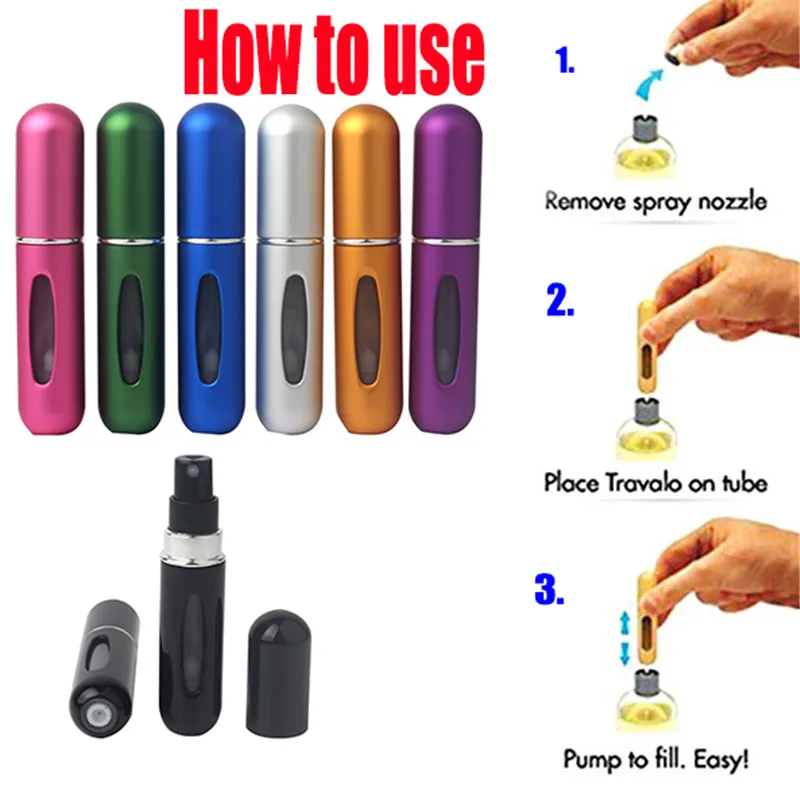 How to use

1.

Remove spray nozzle

2.

Place Travalo on tube

3.

Pump to fill. Easy!