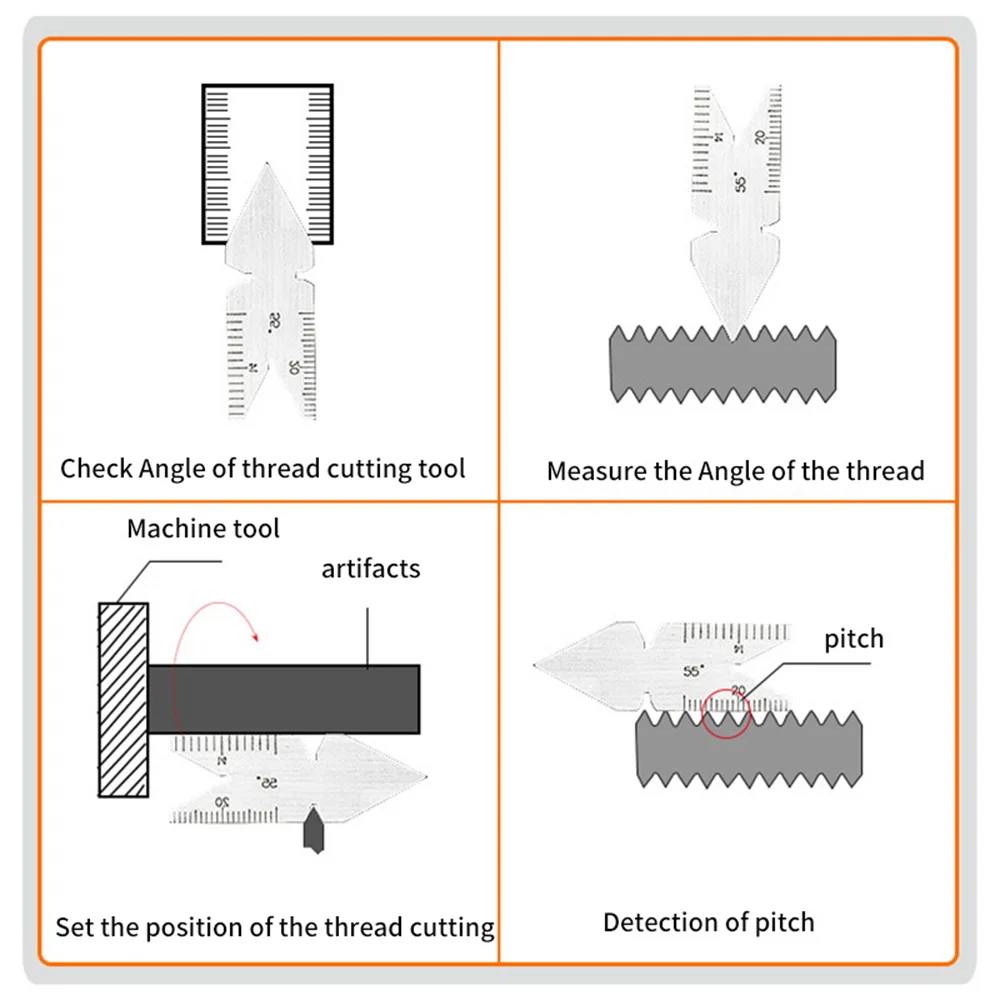 55°

14

20

Check Angle of thread cutting tool

14

20

55°

Measure the Angle of the thread

Machine tool

artifacts

14

55°

20

Set the position of the thread cutting

14

55°

20

pitch

Detection of pitch