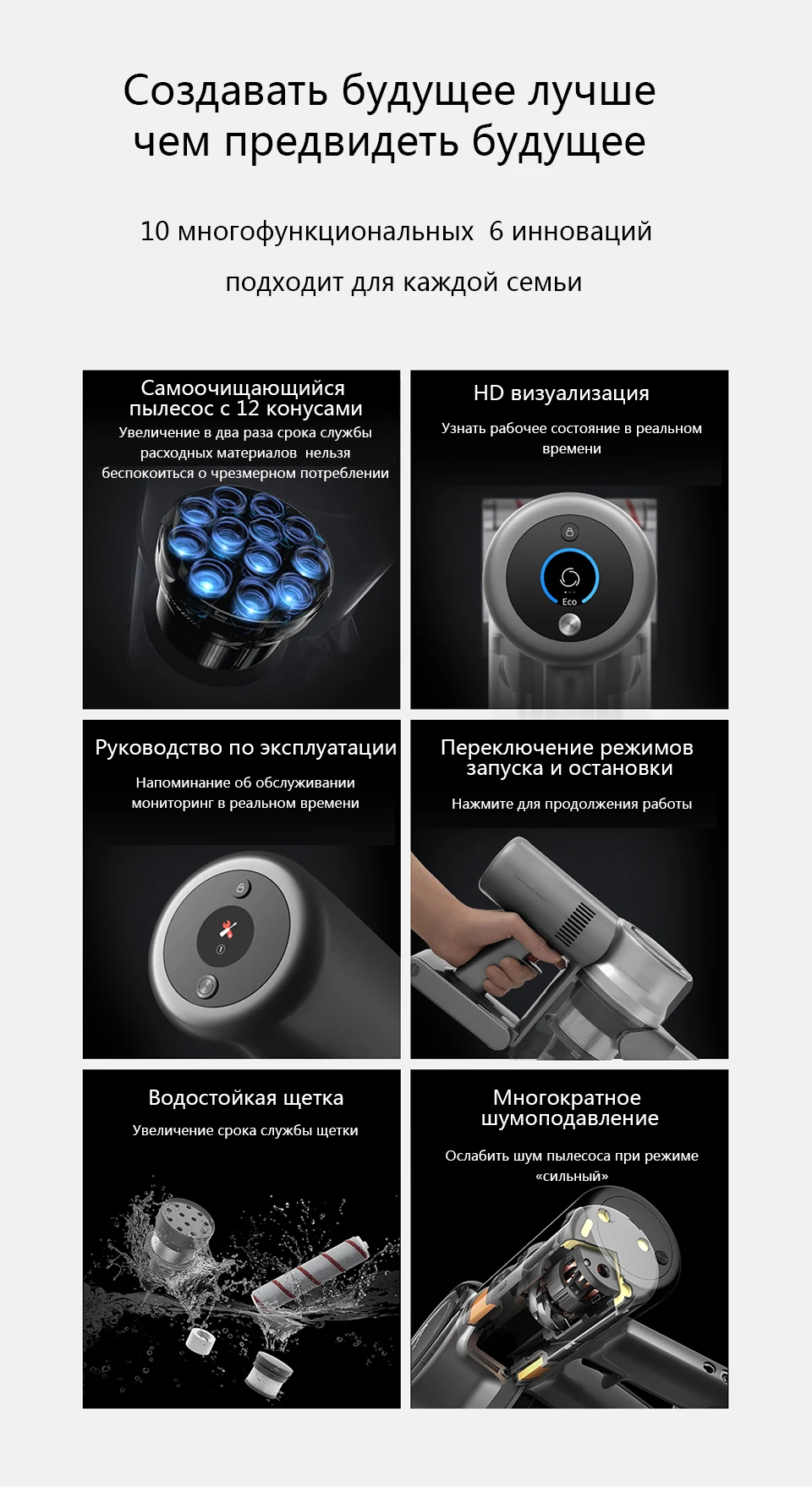 Создавать будущее лучше чем предвидеть будущее

10 многофункциональных 6 инноваций

подходит для каждой семьи

Самоочищающийся пылесос с 12 конусами

Увеличение в два раза срока службы расходных материалов нельзя беспокоиться о чрезмерном потреблении

HD визуализация

Узнать рабочее состояние в реальном времени

Eco

Руководство по эксплуатации

Напоминание об обслуживании мониторинг в реальном времени

Переключение режимов запуска и остановки

Нажмите для продолжения работы

Водостойкая щетка

Увеличение срока службы щетки

Многократное шумоподавление

Ослабить шум пылесоса при режиме «сильный»