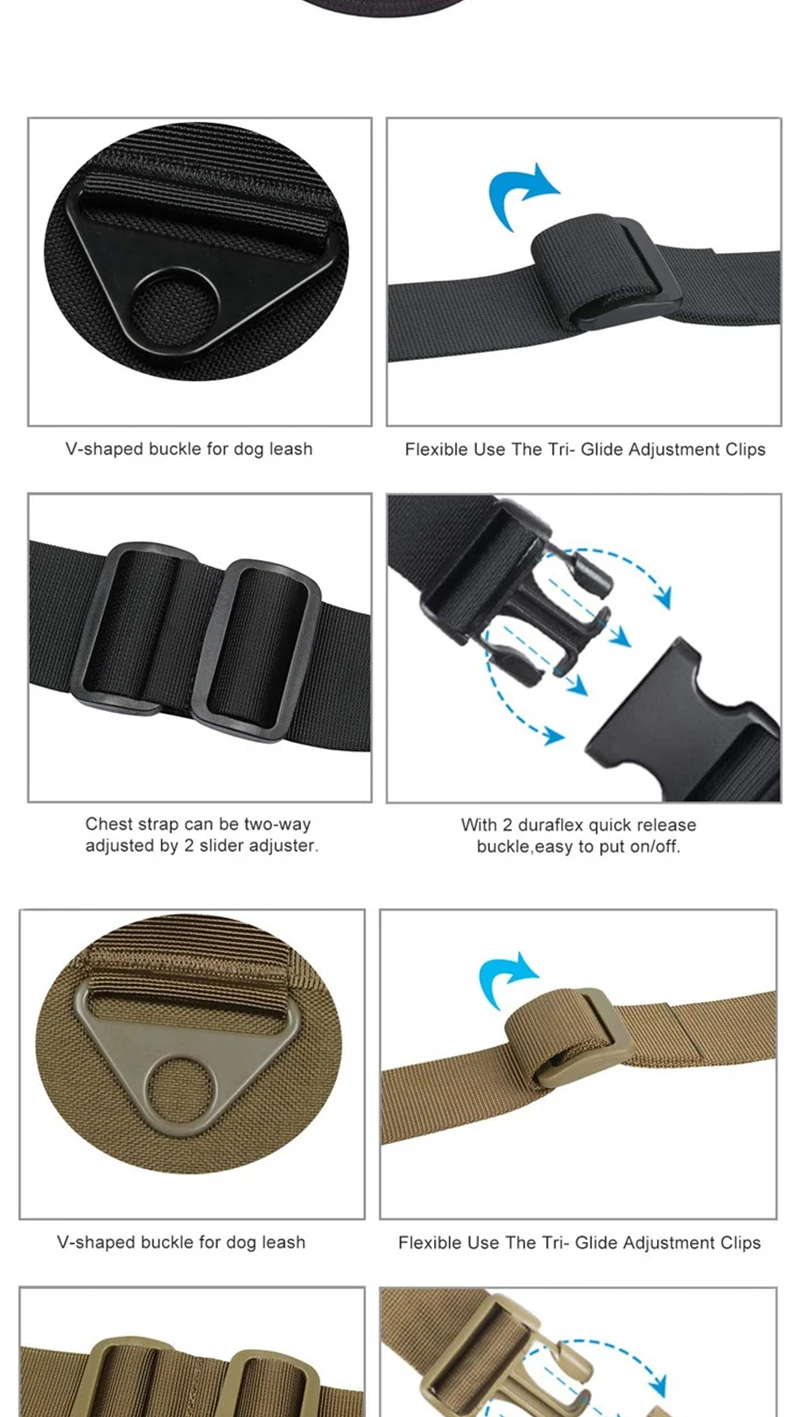 V-shaped buckle for dog leash

Flexible Use The Tri- Glide Adjustment Clips

Chest strap can be two-way adjusted by 2 slider adjuster.

With 2 duraflex quick release buckle,easy to put on/off.

V-shaped buckle for dog leash

Flexible Use The Tri- Glide Adjustment Clips