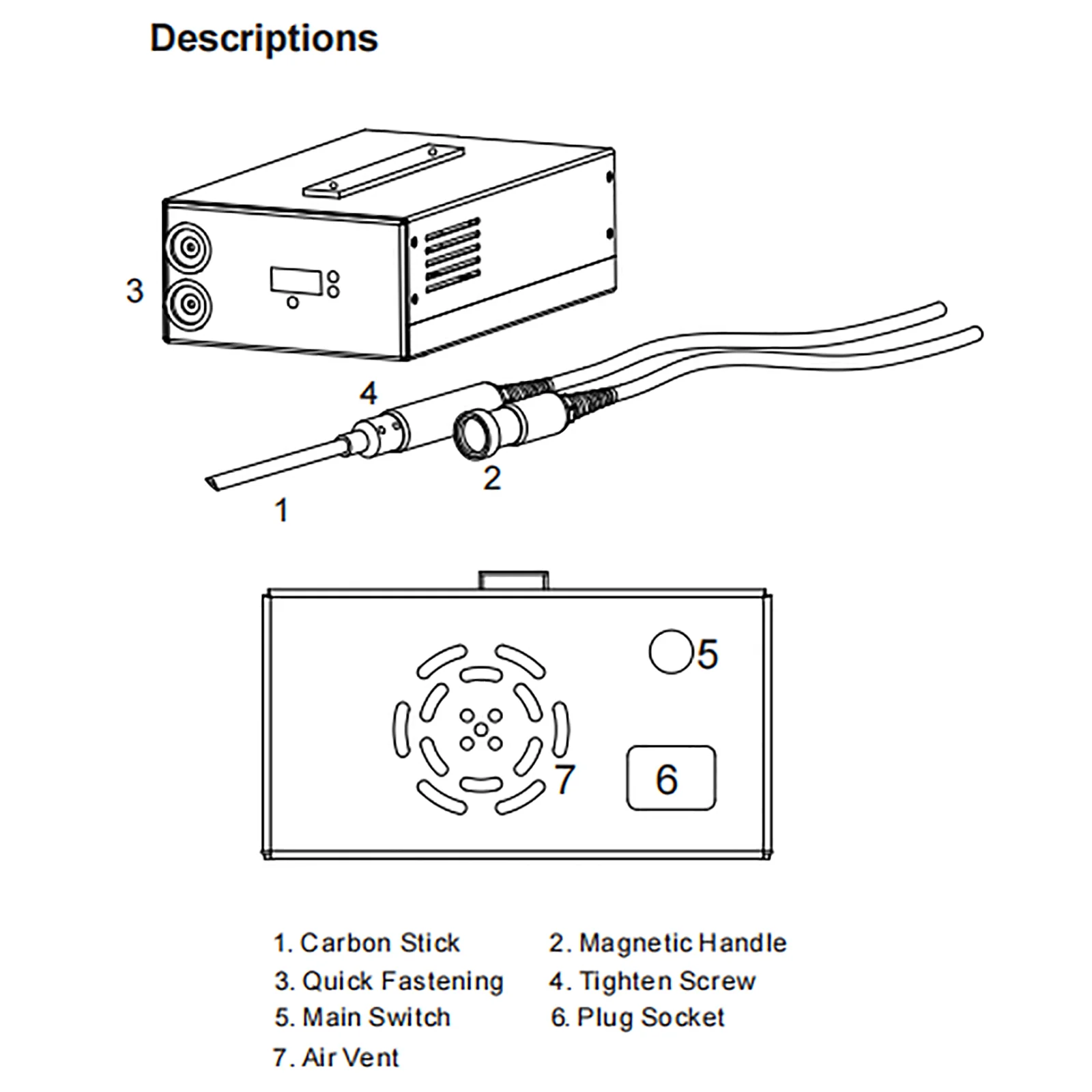 Descriptions

3

4

2

1

5

7

6

1. Carbon Stick
2. Magnetic Handle
3. Quick Fastening
4. Tighten Screw
5. Main Switch
6. Plug Socket
7. Air Vent