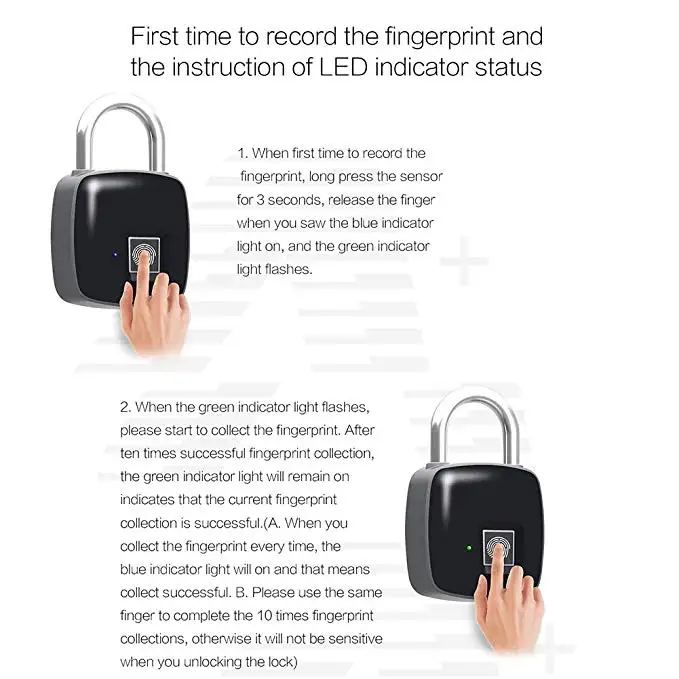 First time to record the fingerprint and the instruction of LED indicator status

1. When first time to record the fingerprint, long press the sensor for 3 seconds, release the finger when you saw the blue indicator light on, and the green indicator light flashes.

2. When the green indicator light flashes, please start to collect the fingerprint. After ten times successful fingerprint collection, the green indicator light will remain on indicates that the current fingerprint collection is successful.(A. When you collect the fingerprint every time, the blue indicator light will on and that means collect successful. B. Please use the same finger to complete the 10 times fingerprint collections, otherwise it will not be sensitive when you unlocking the lock)