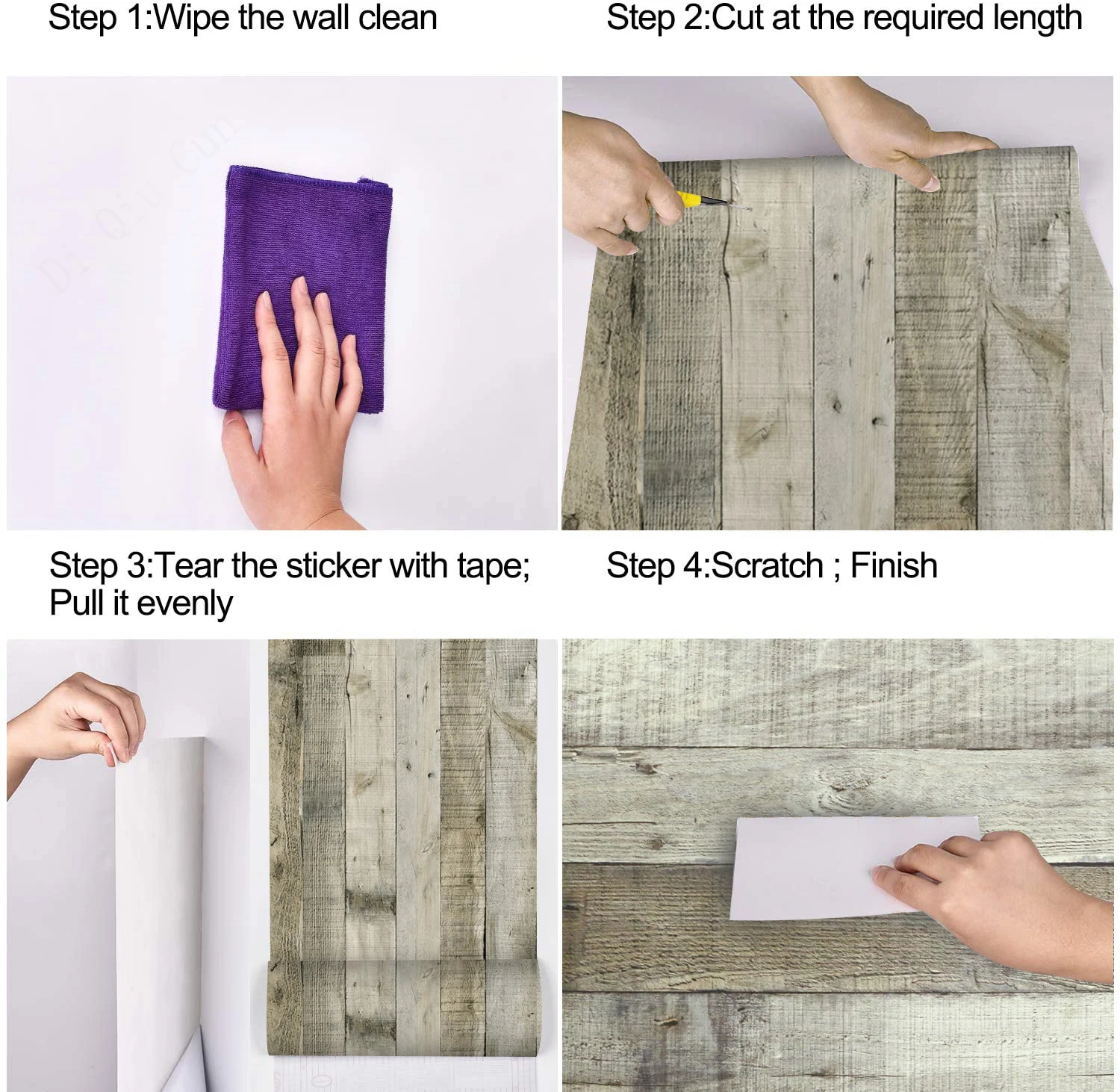 Step 1:Wipe the wall clean

Step 2:Cut at the required length

Di Qiu Cun

Step 3:Tear the sticker with tape; Pull it evenly

Step 4:Scratch ; Finish