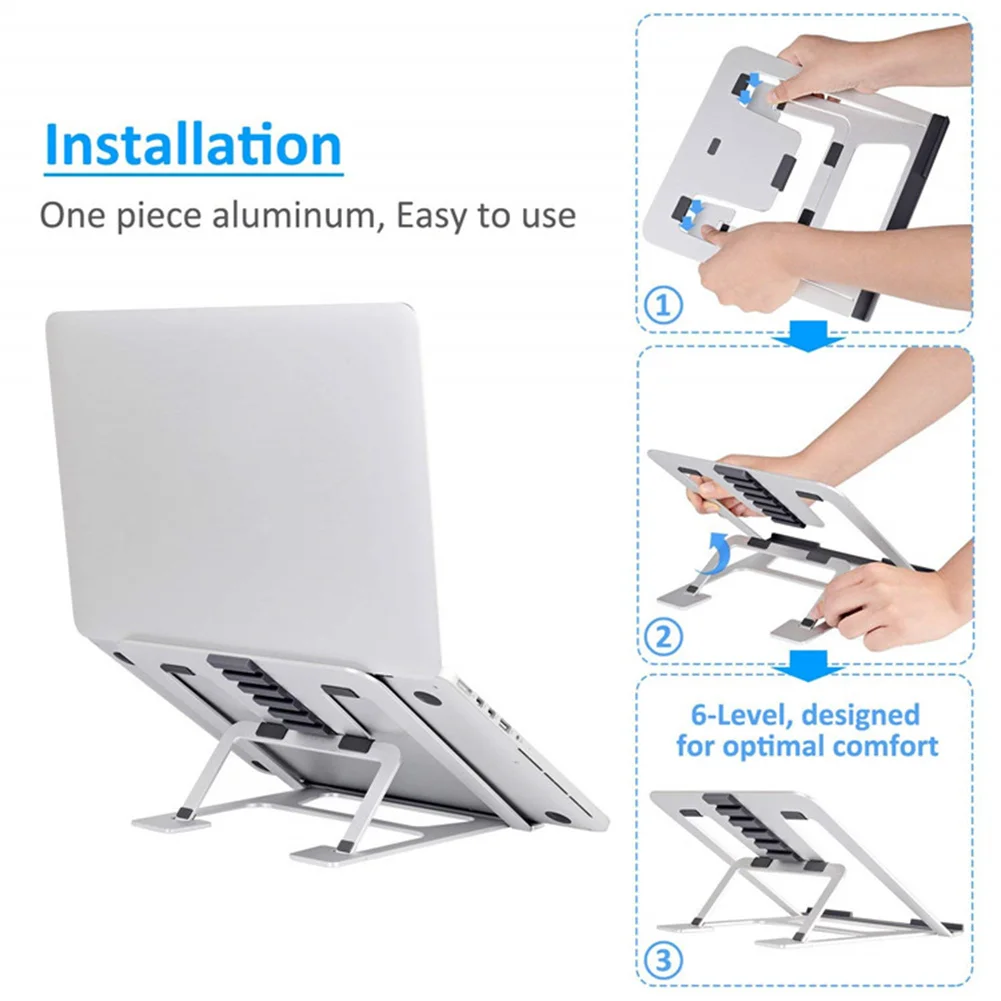 Installation

One piece aluminum, Easy to use

①

②

6-Level, designed for optimal comfort

③