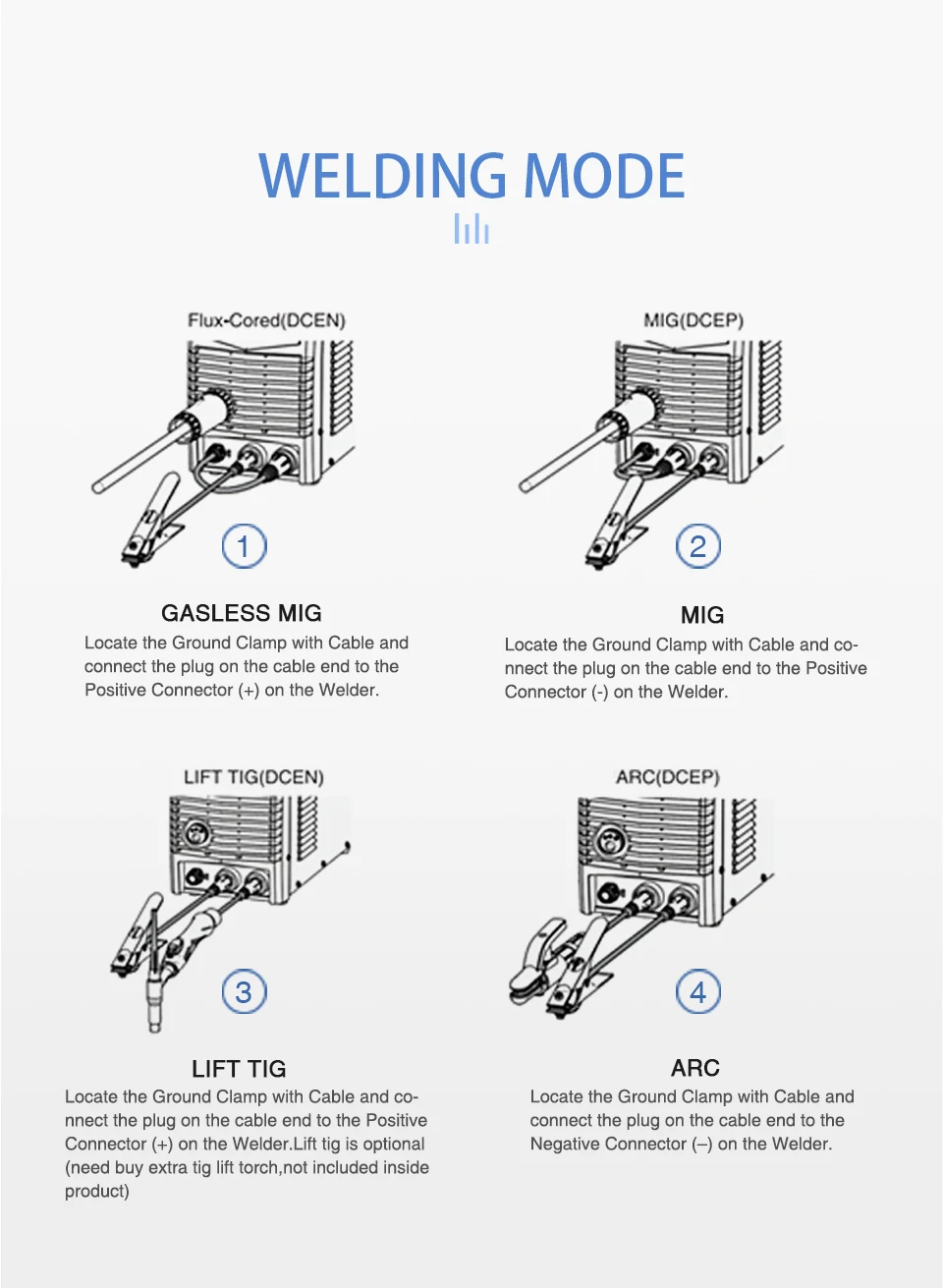 WELDING MODE

Flux-Cored(DCEN)

1

GASLESS MIG

Locate the Ground Clamp with Cable and connect the plug on the cable end to the Positive Connector (+) on the Welder.

MIG(DCEP)

2

MIG

Locate the Ground Clamp with Cable and connect the plug on the cable end to the Positive Connector (-) on the Welder.

LIFT TIG(DCEN)

3

LIFT TIG

Locate the Ground Clamp with Cable and connect the plug on the cable end to the Positive Connector (+) on the Welder.Lift tig is optional (need buy extra tig lift torch,not included inside product)

ARC(DCEP)

4

ARC

Locate the Ground Clamp with Cable and connect the plug on the cable end to the Negative Connector (–) on the Welder.