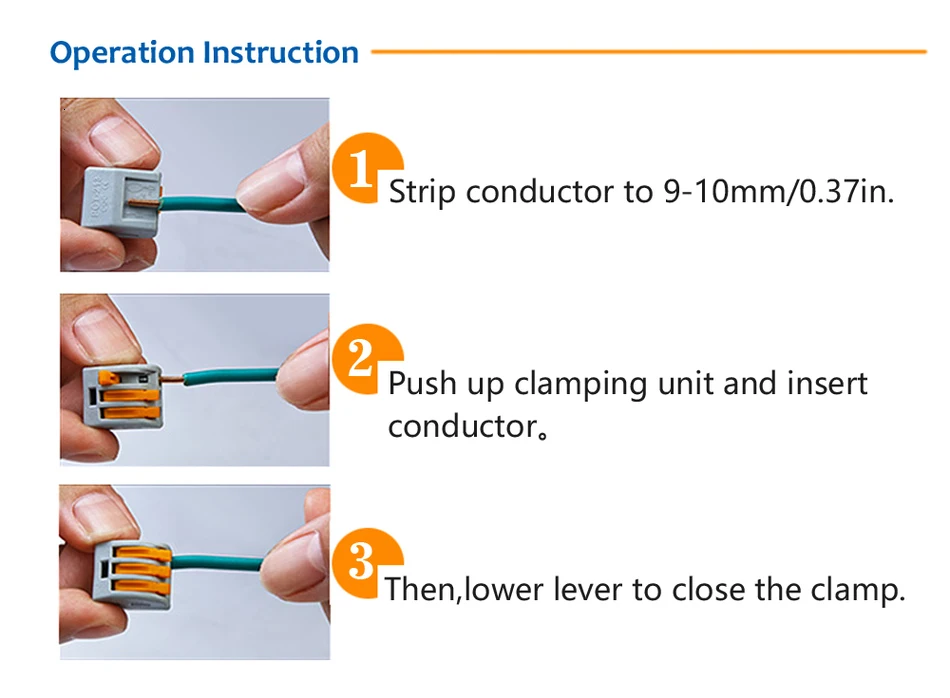 Operation Instruction

1 Strip conductor to 9-10mm/0.37in.

2 Push up clamping unit and insert conductor。

3 Then,lower lever to close the clamp.