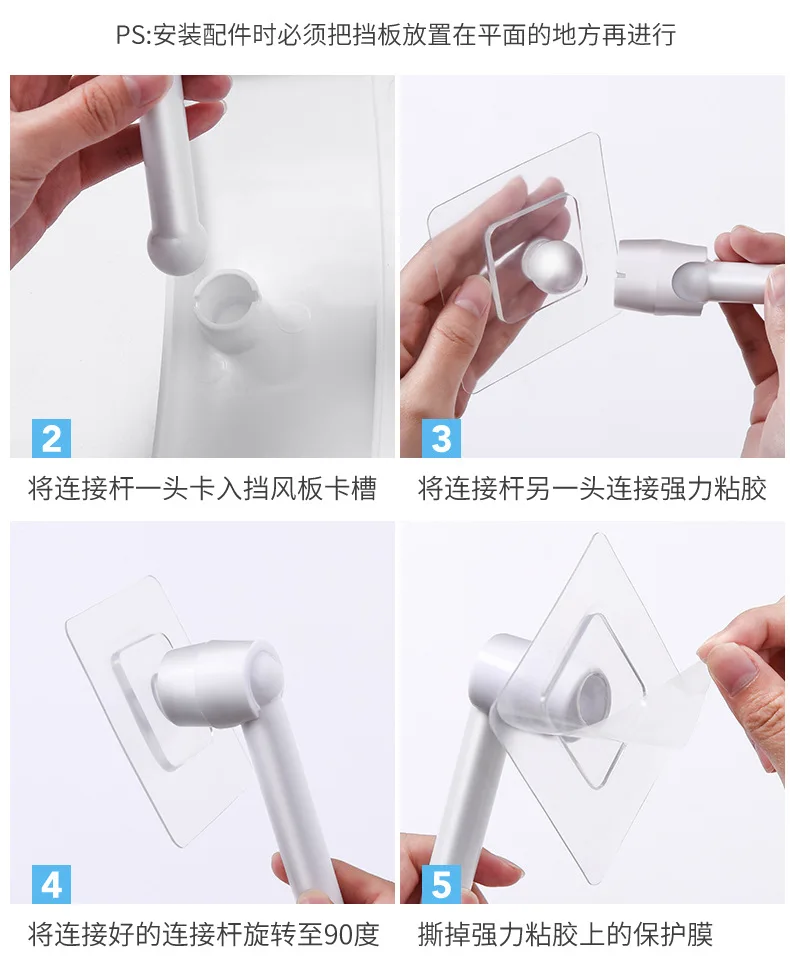 PS:安装配件时必须把挡板放置在平面的地方再进行

2

将连接杆一头卡入挡风板卡槽

3

将连接杆另一头连接强力粘胶

4

将连接好的连接杆旋转至90度

5

撕掉强力粘胶上的保护膜