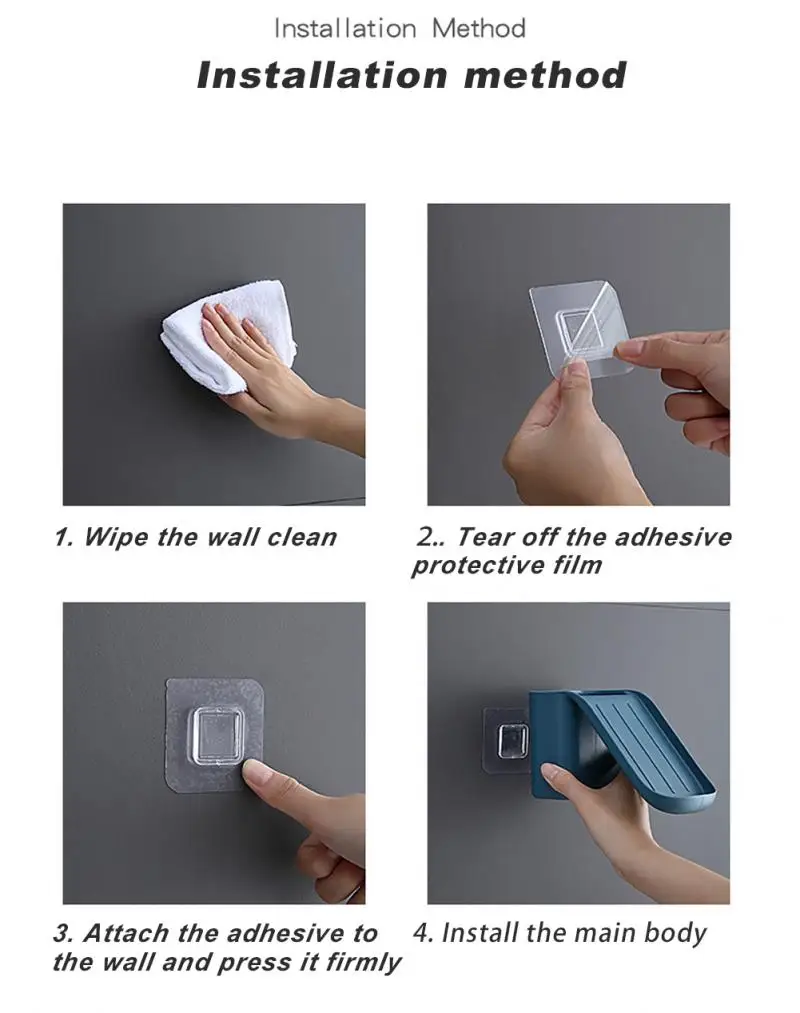 Installation Method

Installation method

1. Wipe the wall clean

2.. Tear off the adhesive protective film

3. Attach the adhesive to the wall and press it firmly

4. Install the main body