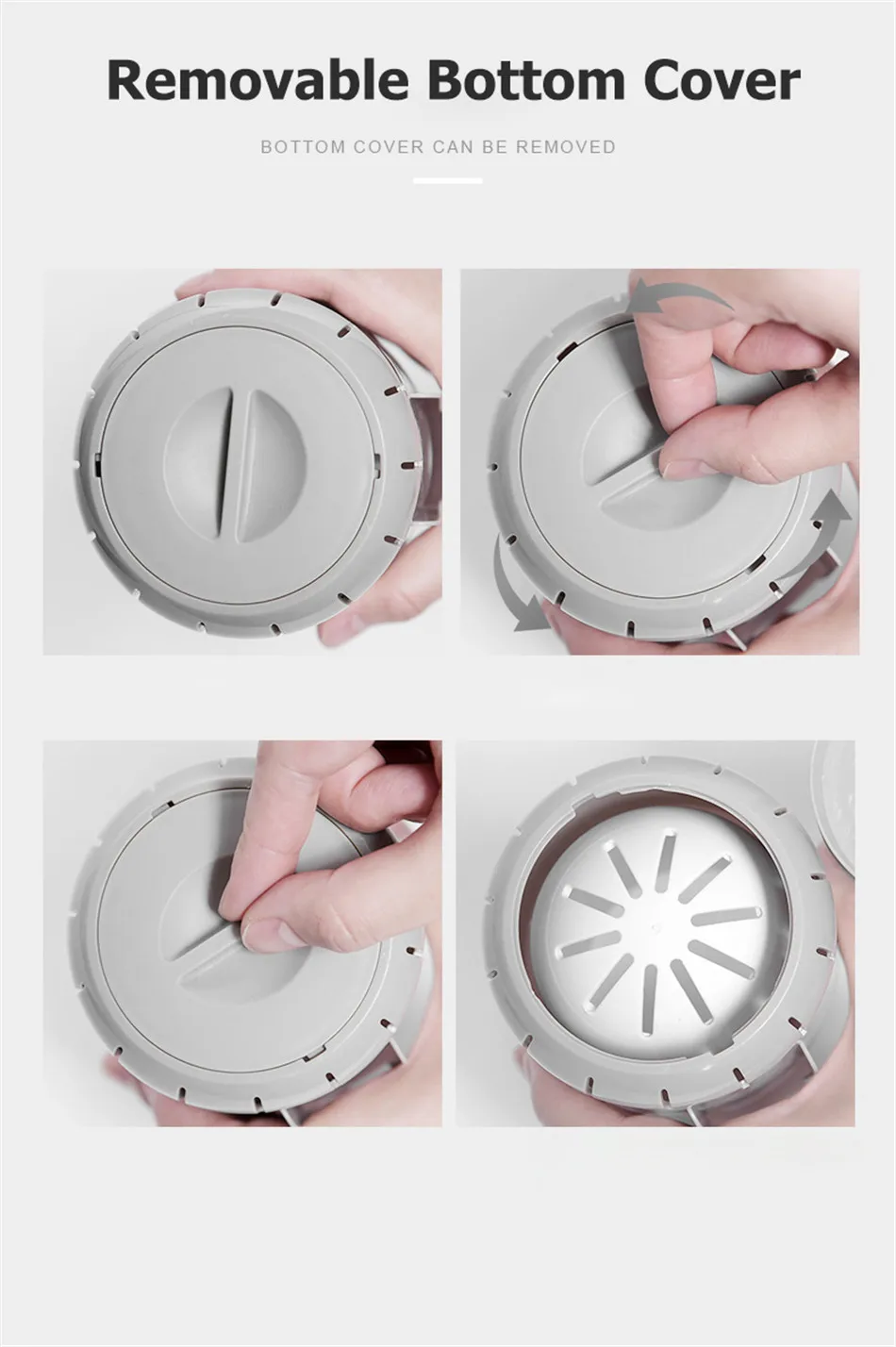 Removable Bottom Cover

BOTTOM COVER CAN BE REMOVED