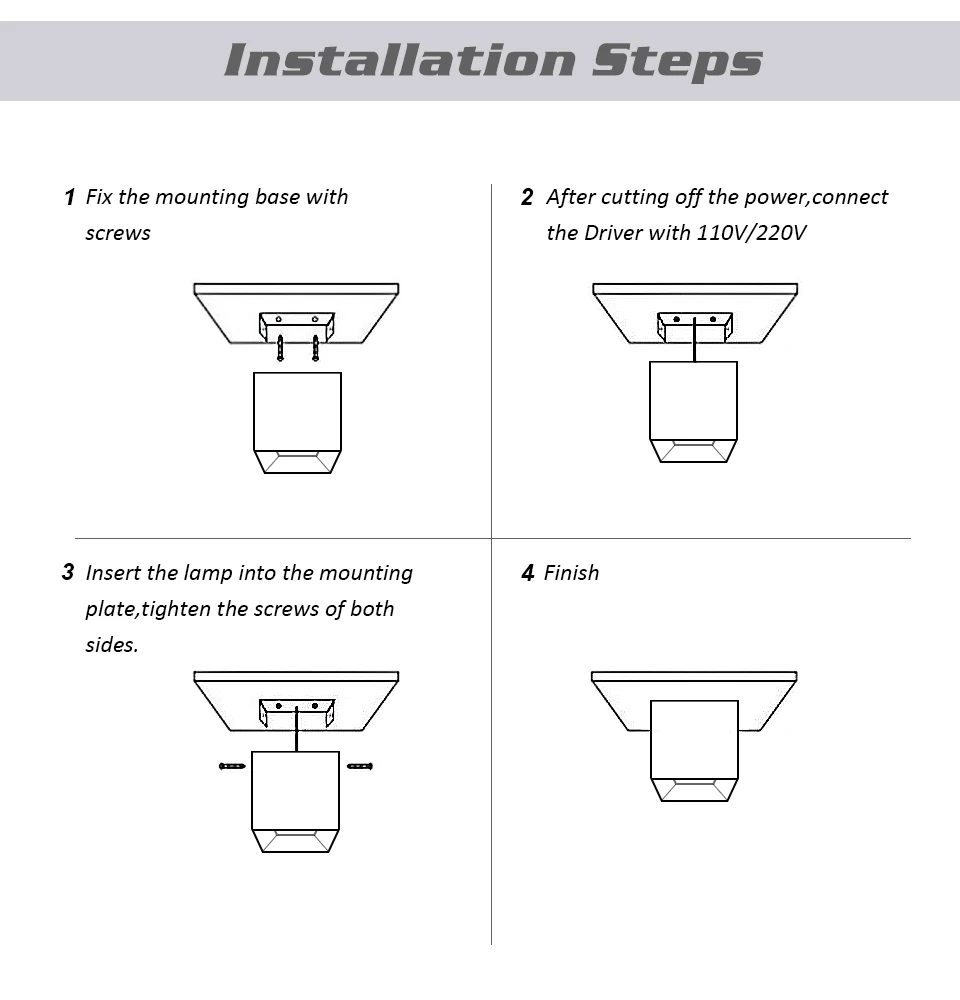 Installation Steps

1 Fix the mounting base with screws

2 After cutting off the power,connect the Driver with 110V/220V

3 Insert the lamp into the mounting plate,tighten the screws of both sides.

4 Finish