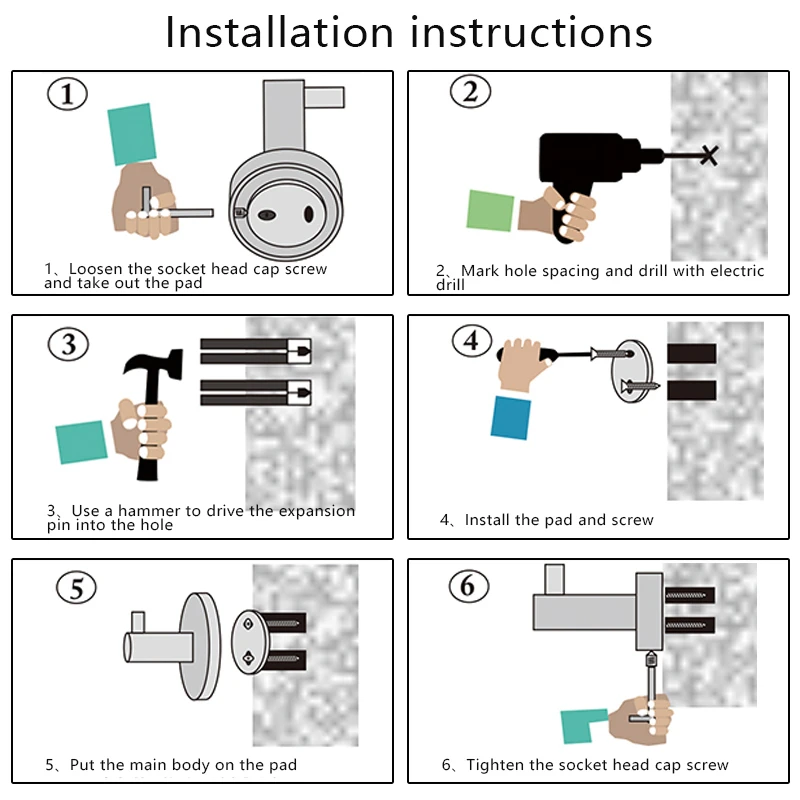 Installation instructions

①

1、Loosen the socket head cap screw and take out the pad

②

2、Mark hole spacing and drill with electric drill

③

3、Use a hammer to drive the expansion pin into the hole

④

4、Install the pad and screw

⑤

5、Put the main body on the pad

⑥

6、Tighten the socket head cap screw