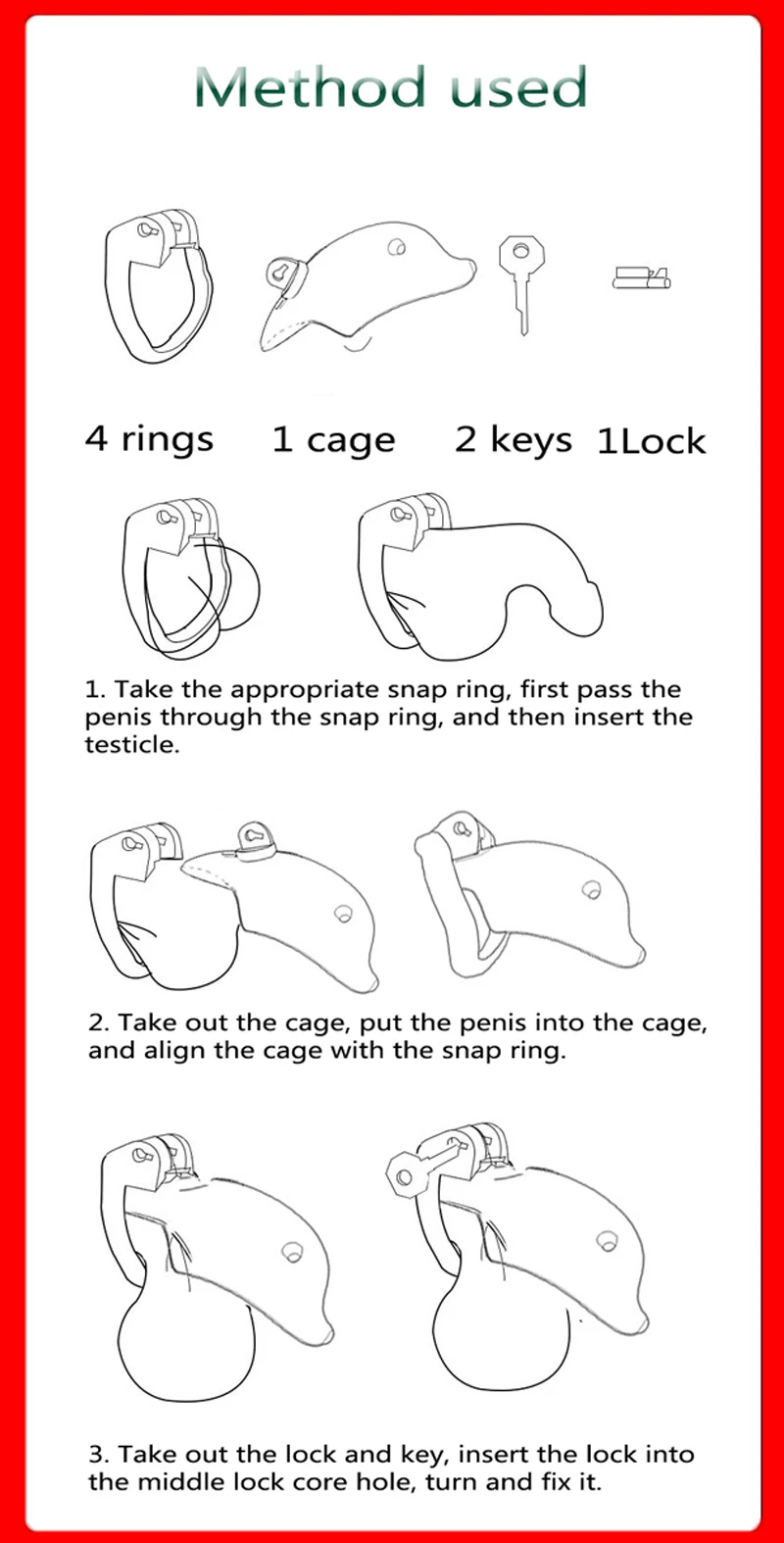 Method used

4 rings 1 cage 2 keys 1Lock

1. Take the appropriate snap ring, first pass the penis through the snap ring, and then insert the testicle.

2. Take out the cage, put the penis into the cage, and align the cage with the snap ring.

3. Take out the lock and key, insert the lock into the middle lock core hole, turn and fix it.