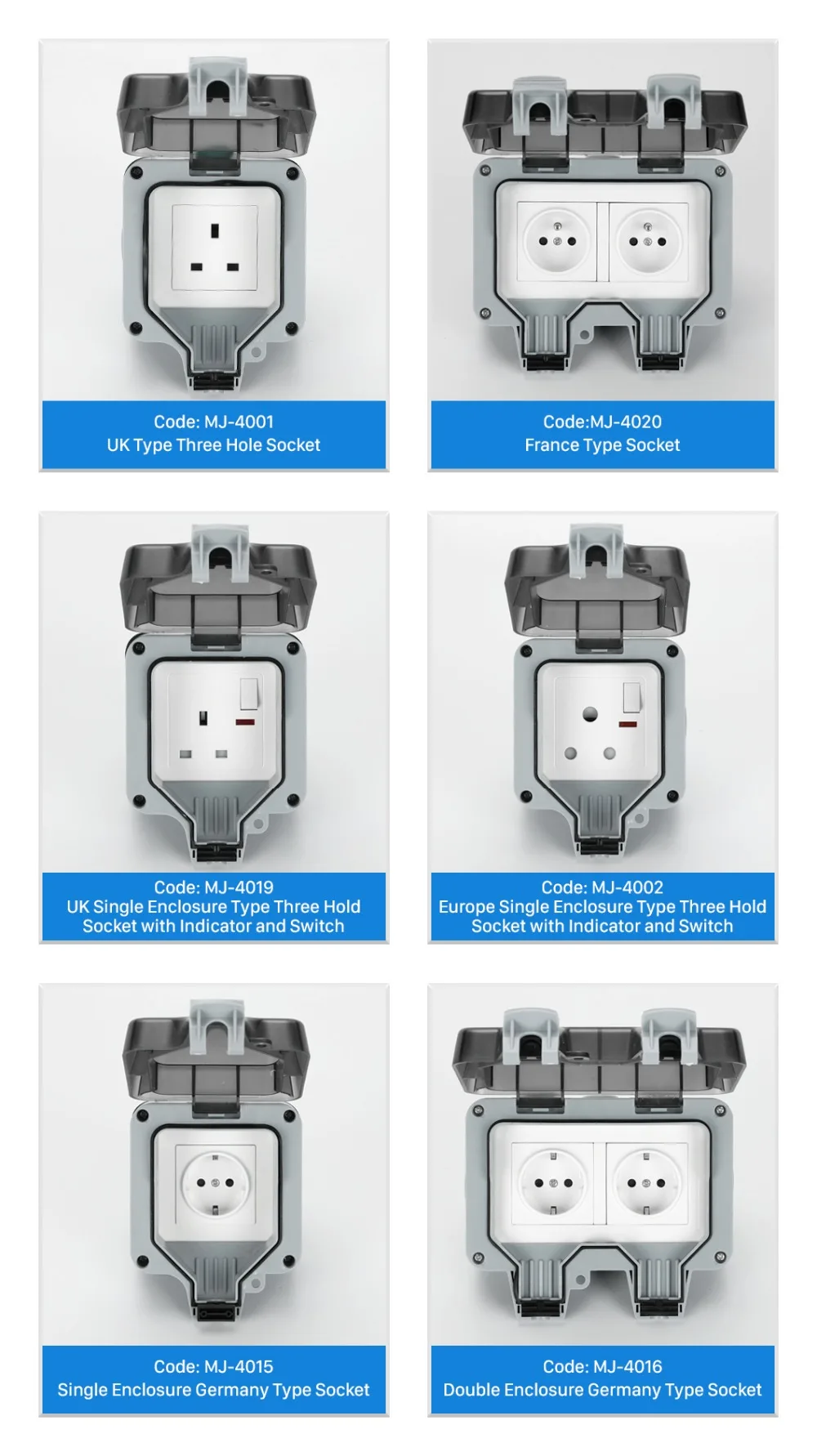 Code: MJ-4001
UK Type Three Hole Socket

Code:MJ-4020
France Type Socket

Code: MJ-4019
UK Single Enclosure Type Three Hold Socket with Indicator and Switch

Code: MJ-4002
Europe Single Enclosure Type Three Hold Socket with Indicator and Switch

Code: MJ-4015
Single Enclosure Germany Type Socket

Code: MJ-4016
Double Enclosure Germany Type Socket