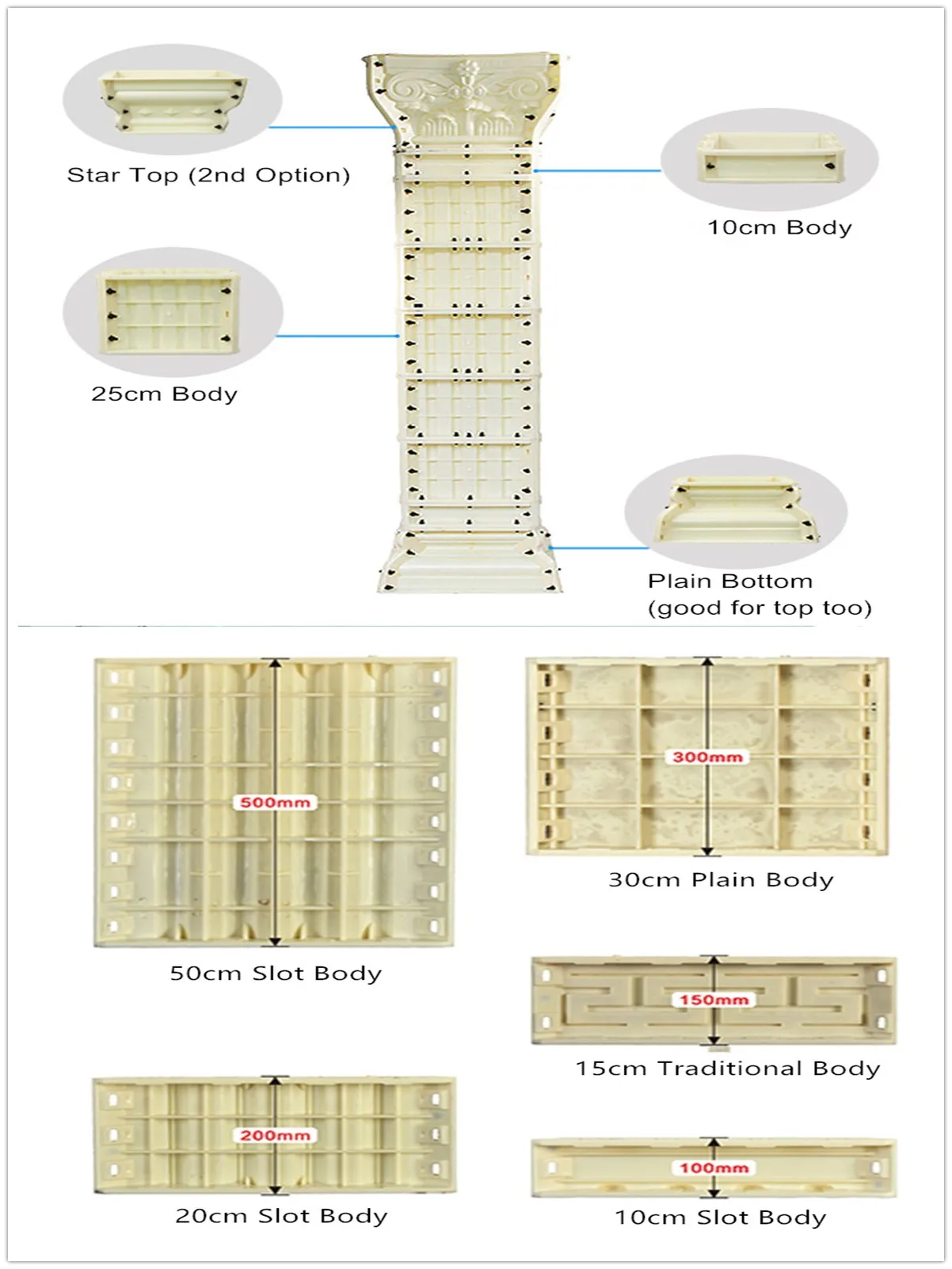 Star Top (2nd Option)

10cm Body

25cm Body

Plain Bottom
(good for top too)

500mm

50cm Slot Body

300mm

30cm Plain Body

150mm

15cm Traditional Body

200mm

20cm Slot Body

100mm

10cm Slot Body