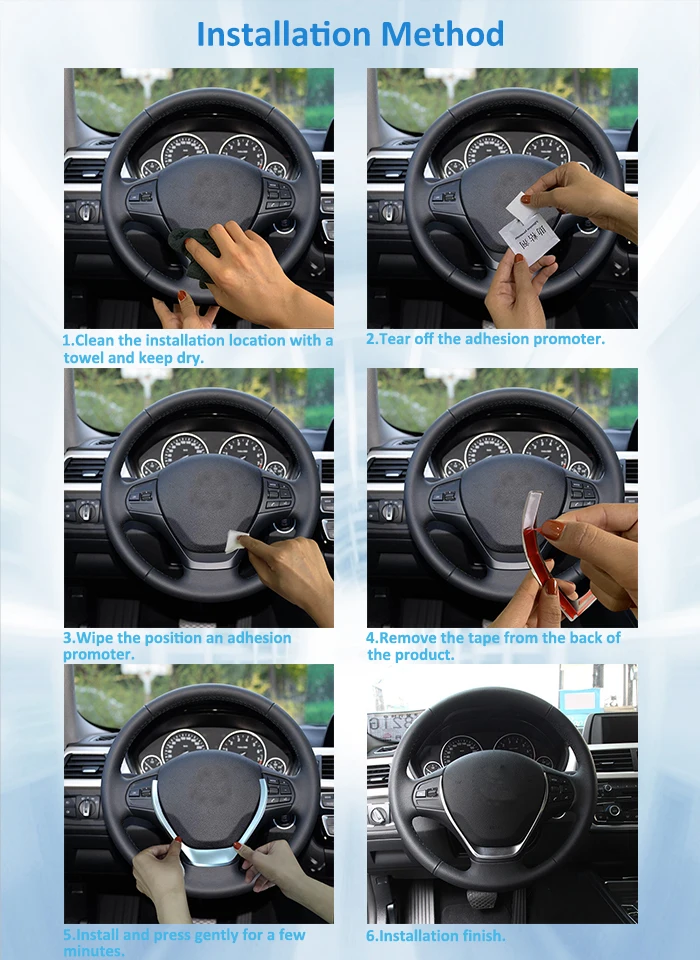 Installation Method

1.Clean the installation location with a towel and keep dry.

2.Tear off the adhesion promoter.

3.Wipe the position an adhesion promoter.

4.Remove the tape from the back of the product.

5.Install and press gently for a few minutes.

6.Installation finish.